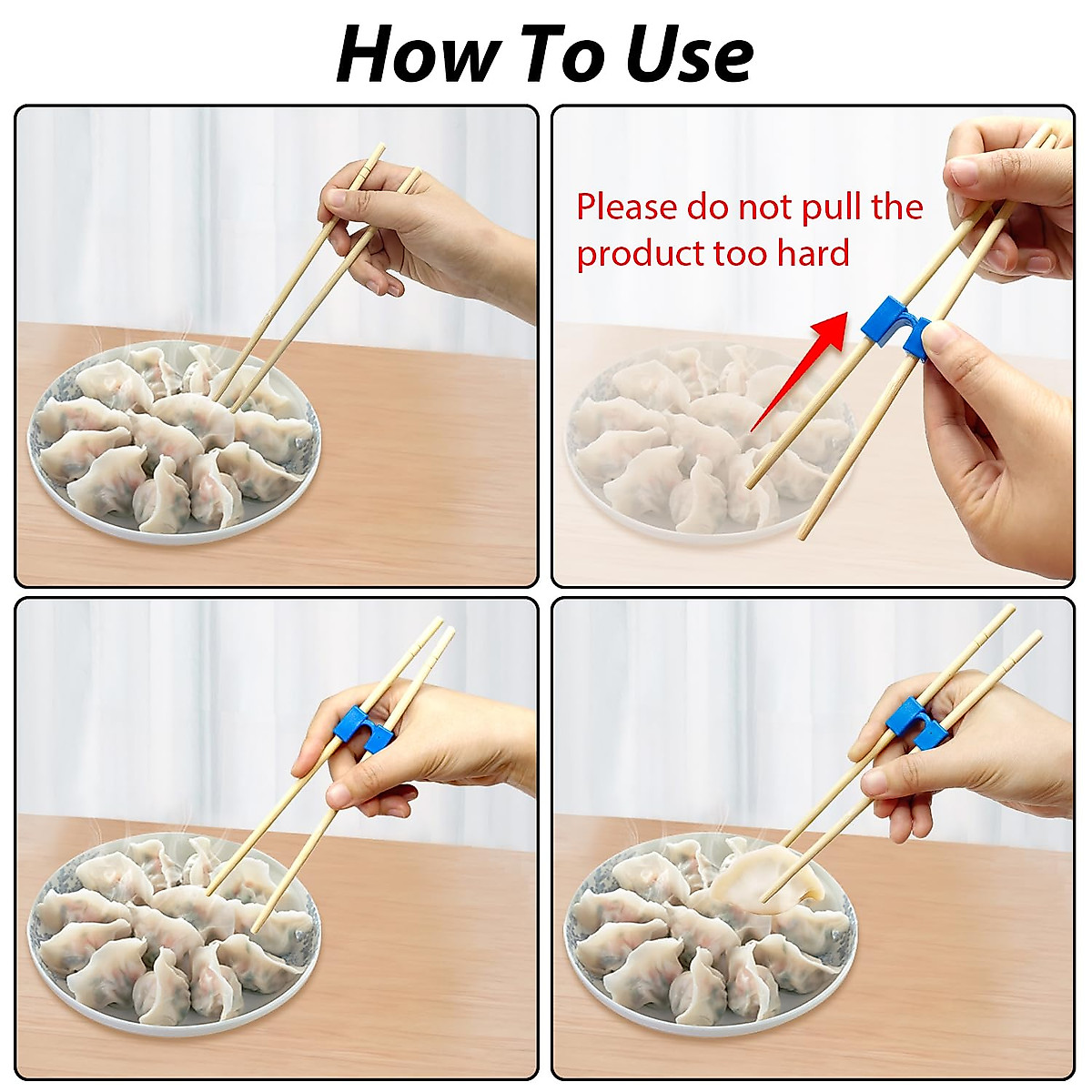 How To Use

Please do not pull the product too hard