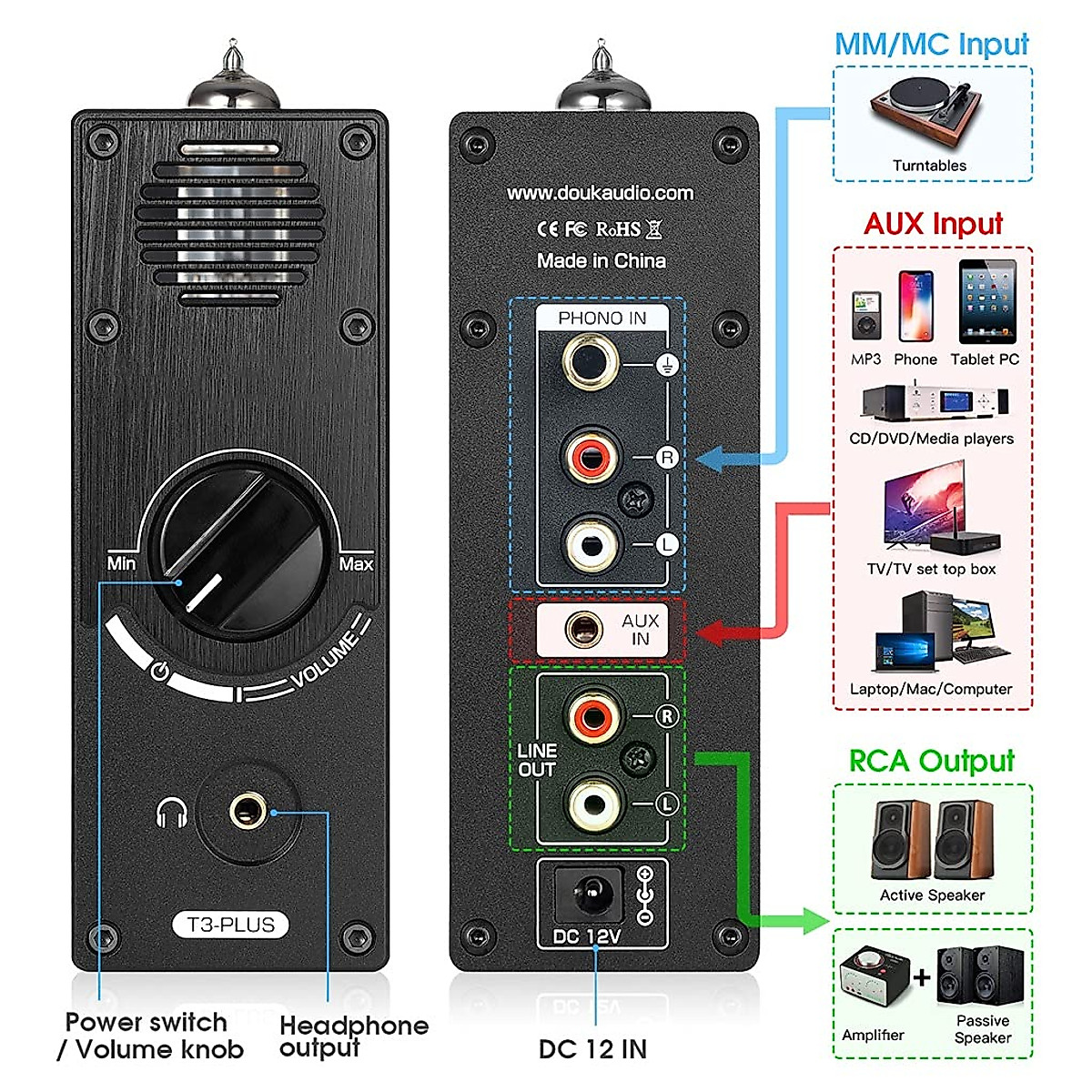 Min

Max

VOLUME

T3-PLUS

Power switch / Volume knob

Headphone output

www.doukaudio.com

CE FC RoHS

Made in China

PHONO IN

R

L

AUX IN

LINE OUT

R

L

DC 12V

DC 12 IN

MM/MC Input

Turntables

AUX Input

MP3

Phone

Tablet PC

CD/DVD/Media players

TV/TV set top box

Laptop/Mac/Computer

RCA Output

Active Speaker

Amplifier

+

Passive Speaker