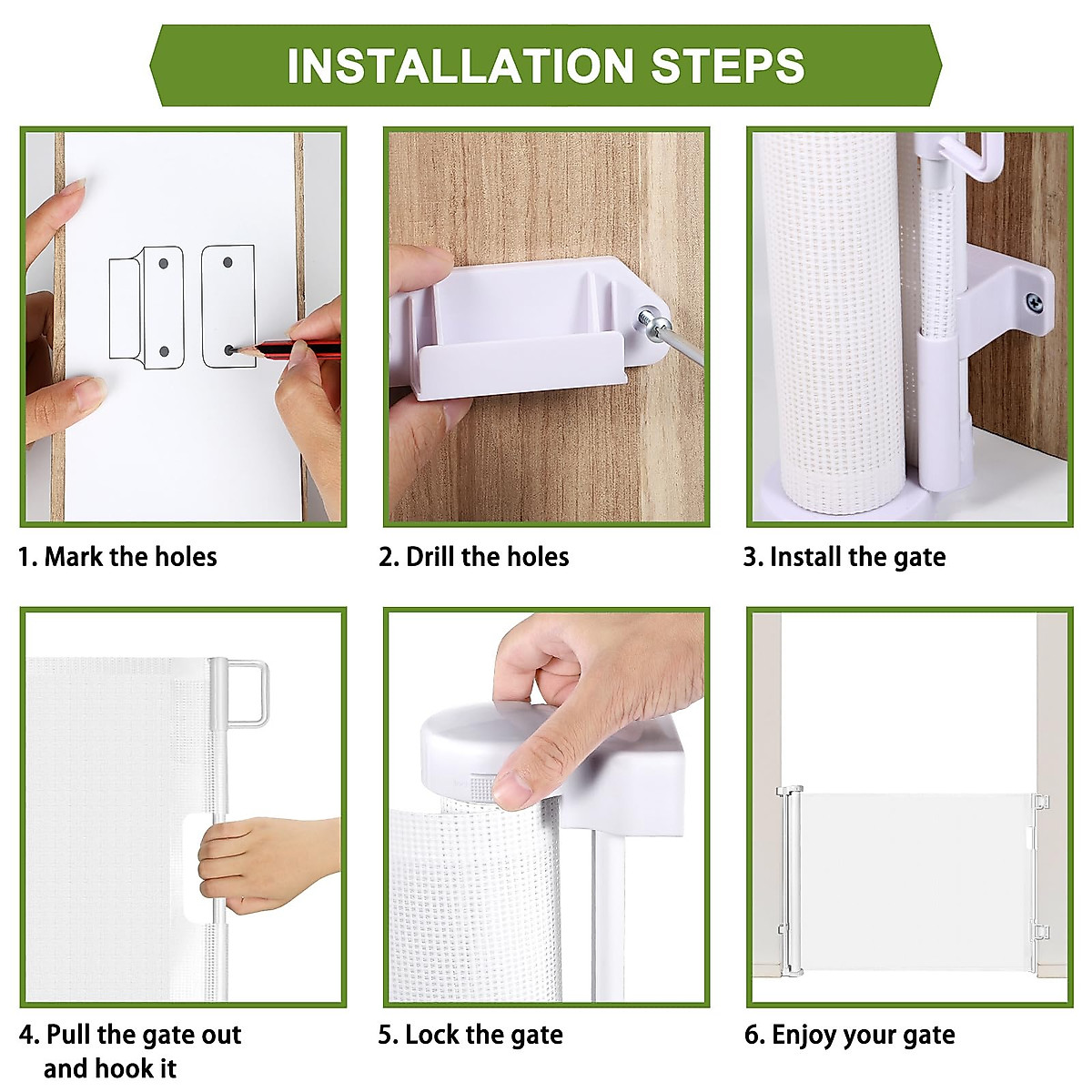 INSTALLATION STEPS

1. Mark the holes

2. Drill the holes

3. Install the gate

4. Pull the gate out and hook it

5. Lock the gate

6. Enjoy your gate