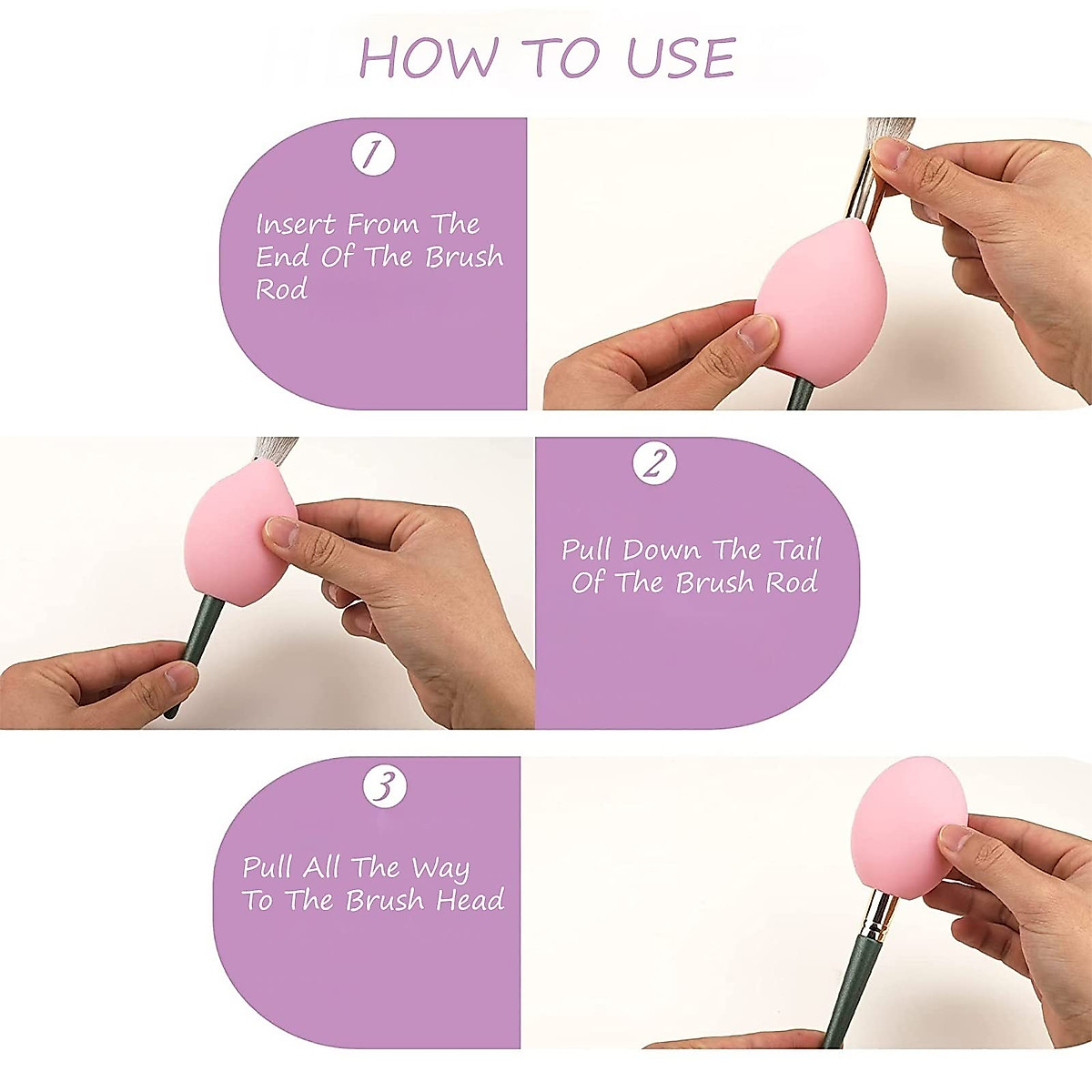 HOW TO USE

1

Insert From The End Of The Brush Rod

2

Pull Down The Tail Of The Brush Rod

3

Pull All The Way To The Brush Head