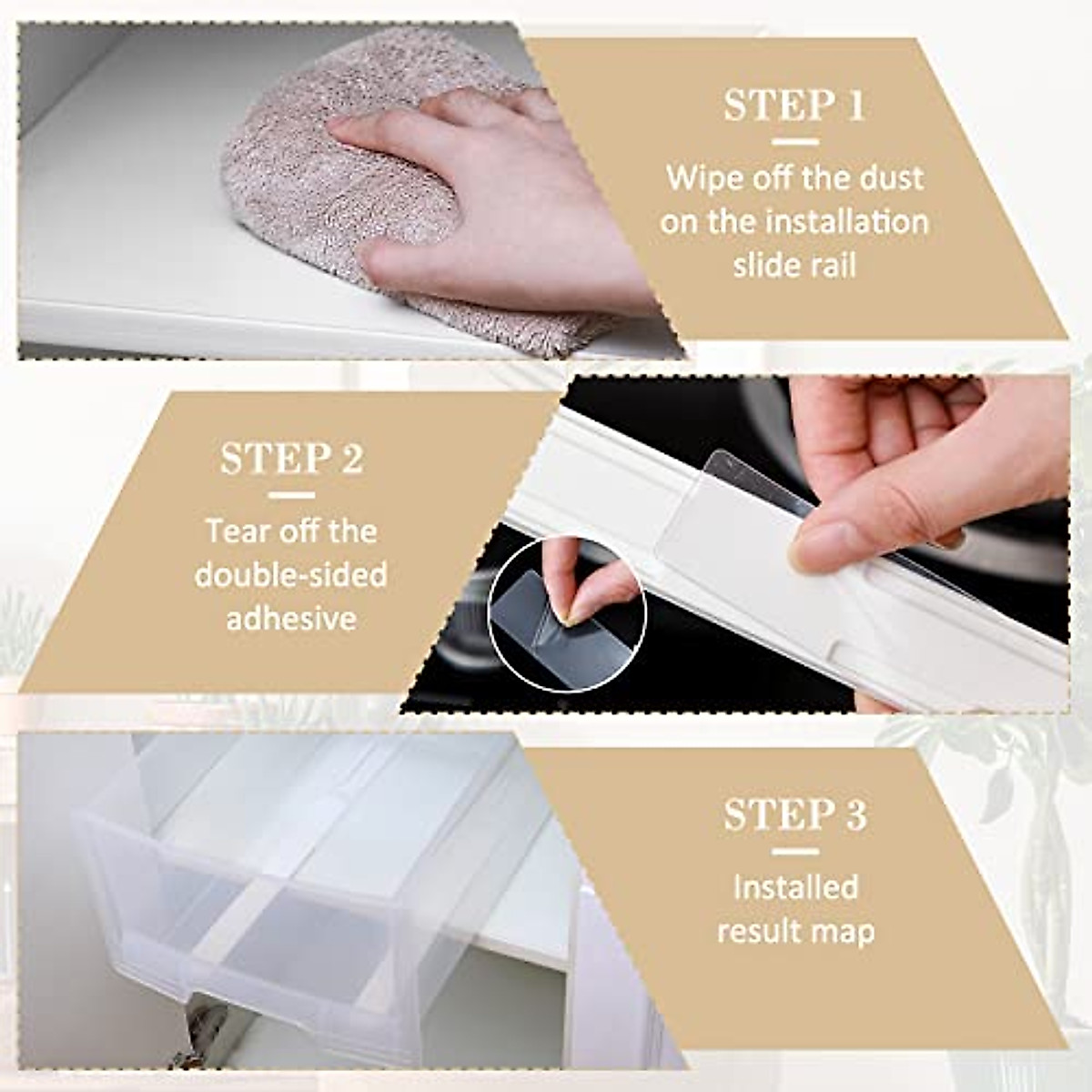 STEP 1

Wipe off the dust on the installation slide rail

STEP 2

Tear off the double-sided adhesive

STEP 3

Installed result map