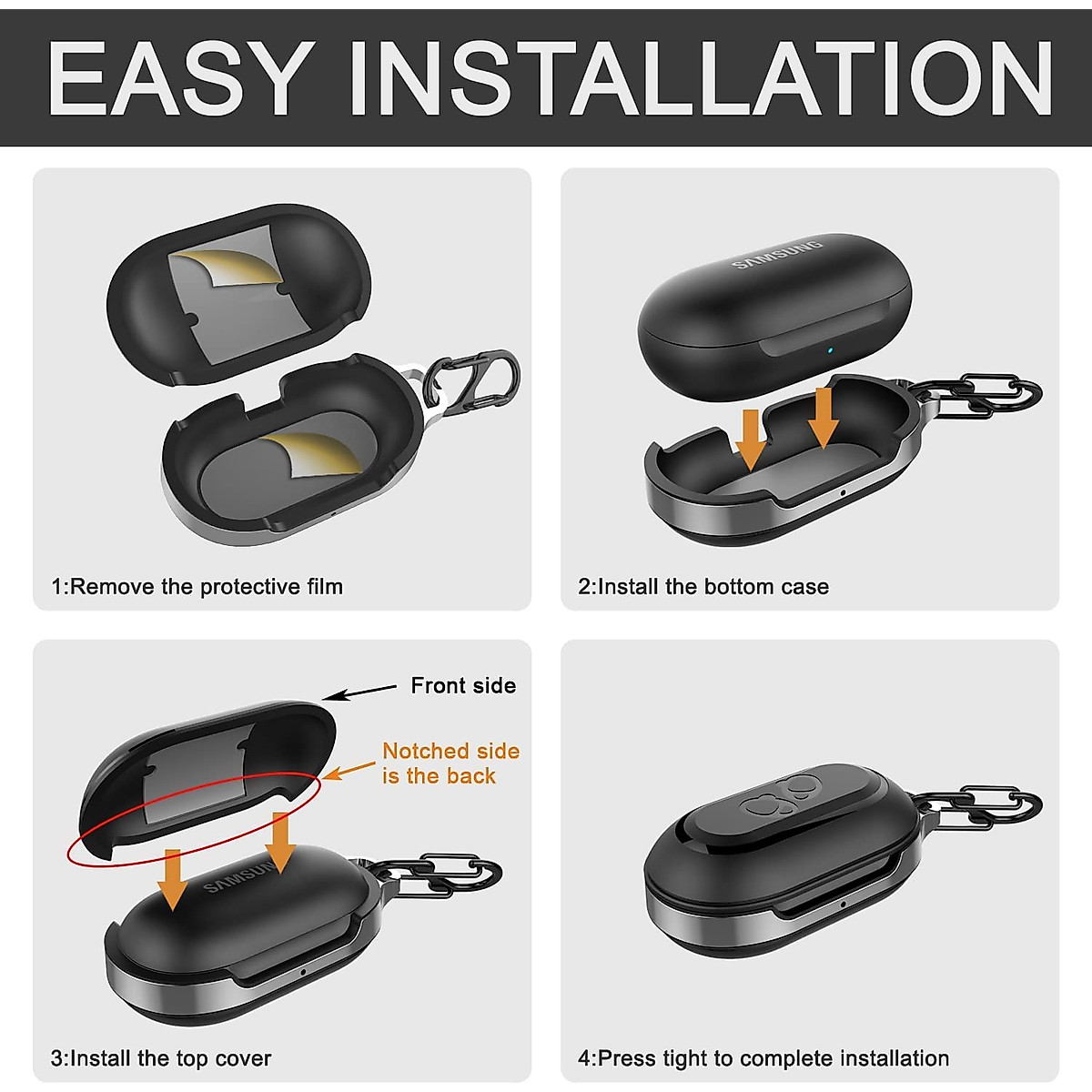 EASY INSTALLATION

1:Remove the protective film

SAMSUNG

2:Install the bottom case

Front side

Notched side is the back

SAMSUNG

3:Install the top cover

4:Press tight to complete installation