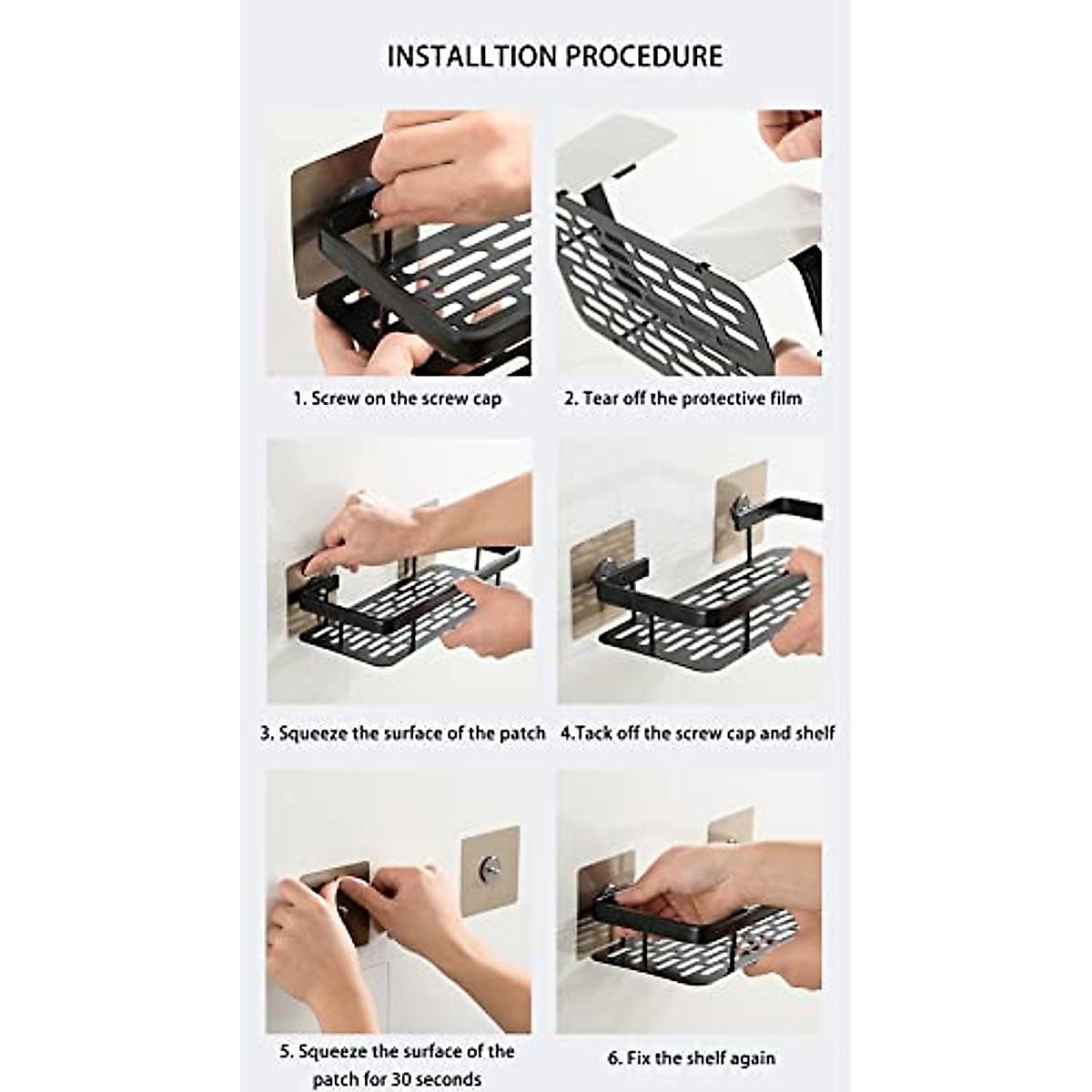 INSTALLTION PROCEDURE

1. Screw on the screw cap

2. Tear off the protective film

3. Squeeze the surface of the patch

4.Tack off the screw cap and shelf

5. Squeeze the surface of the patch for 30 seconds

6. Fix the shelf again