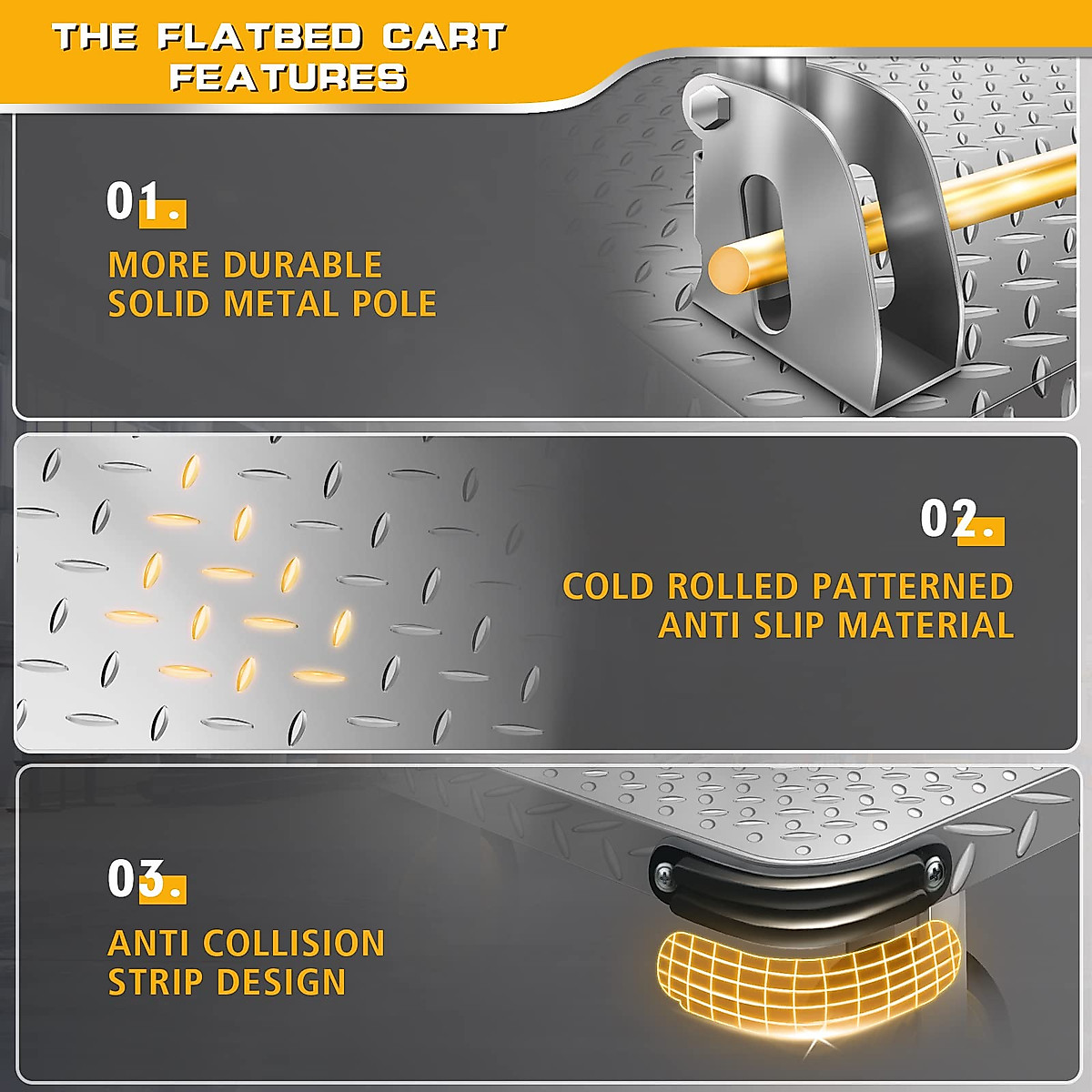 THE FLATBED CART FEATURES

01.

MORE DURABLE SOLID METAL POLE

02.

COLD ROLLED PATTERNED ANTI SLIP MATERIAL

03.

ANTI COLLISION STRIP DESIGN