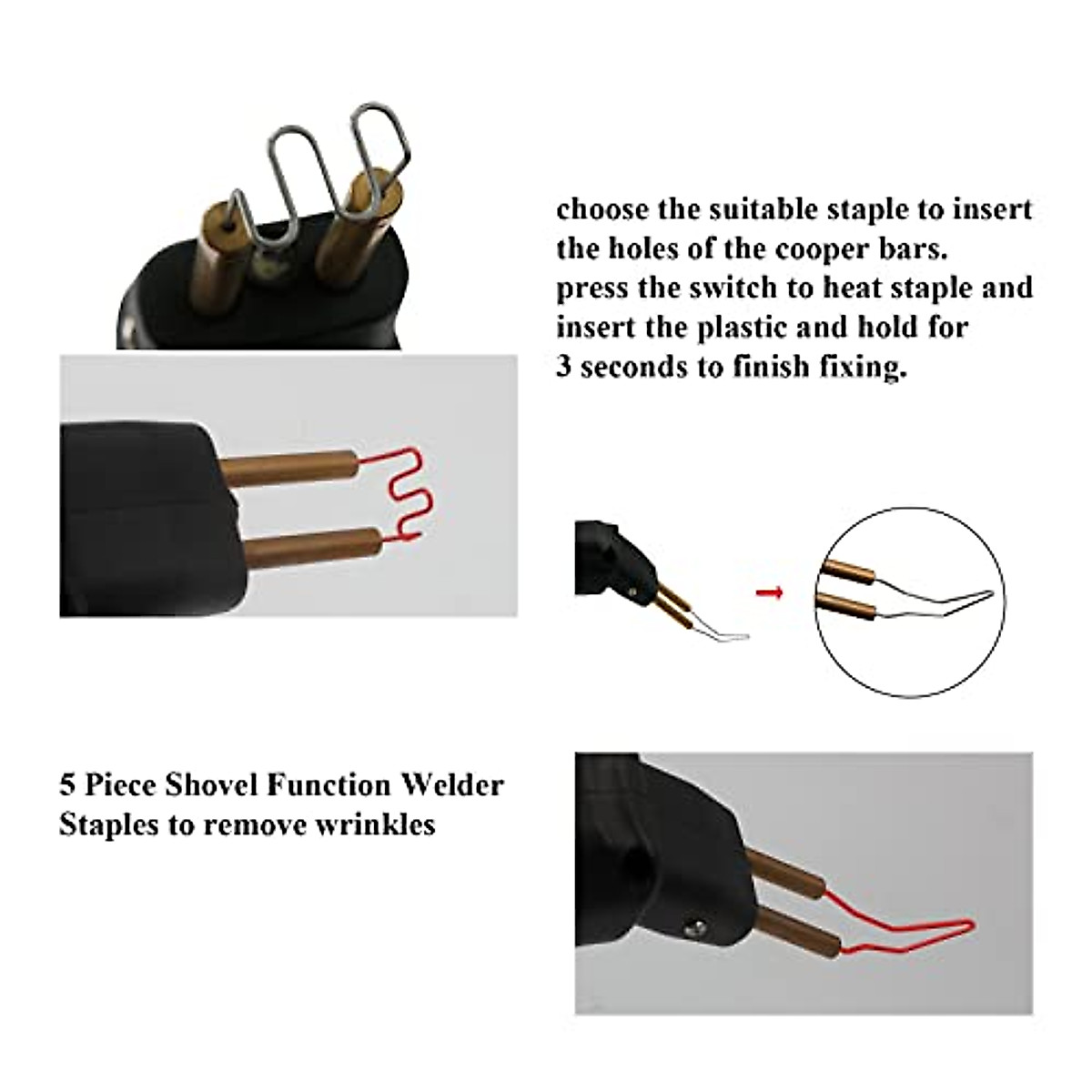 choose the suitable staple to insert the holes of the cooper bars.
press the switch to heat staple and insert the plastic and hold for 3 seconds to finish fixing.

5 Piece Shovel Function Welder Staples to remove wrinkles