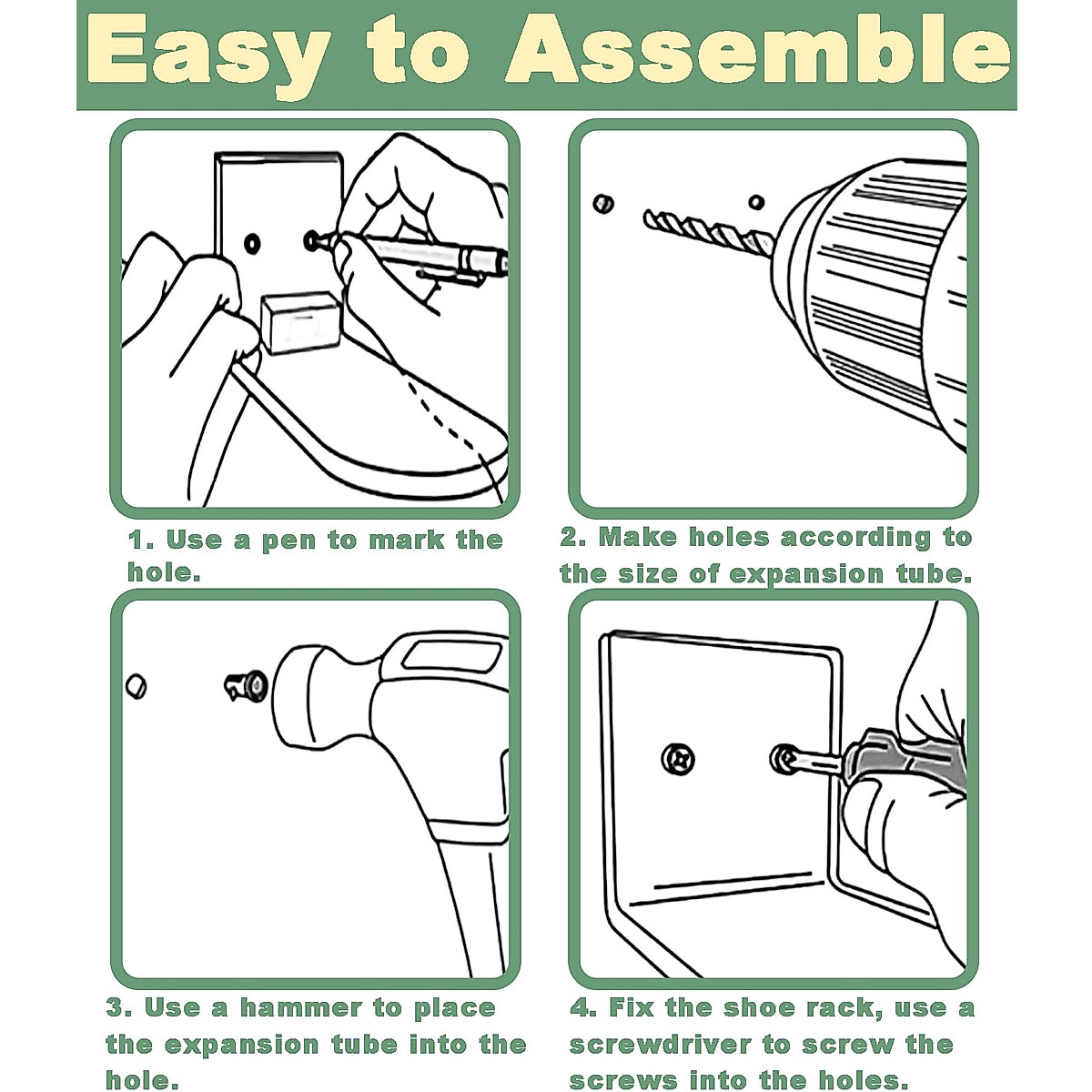 Easy to Assemble

1. Use a pen to mark the hole.

2. Make holes according to the size of expansion tube.

3. Use a hammer to place the expansion tube into the hole.

4. Fix the shoe rack, use a screwdriver to screw the screws into the holes.