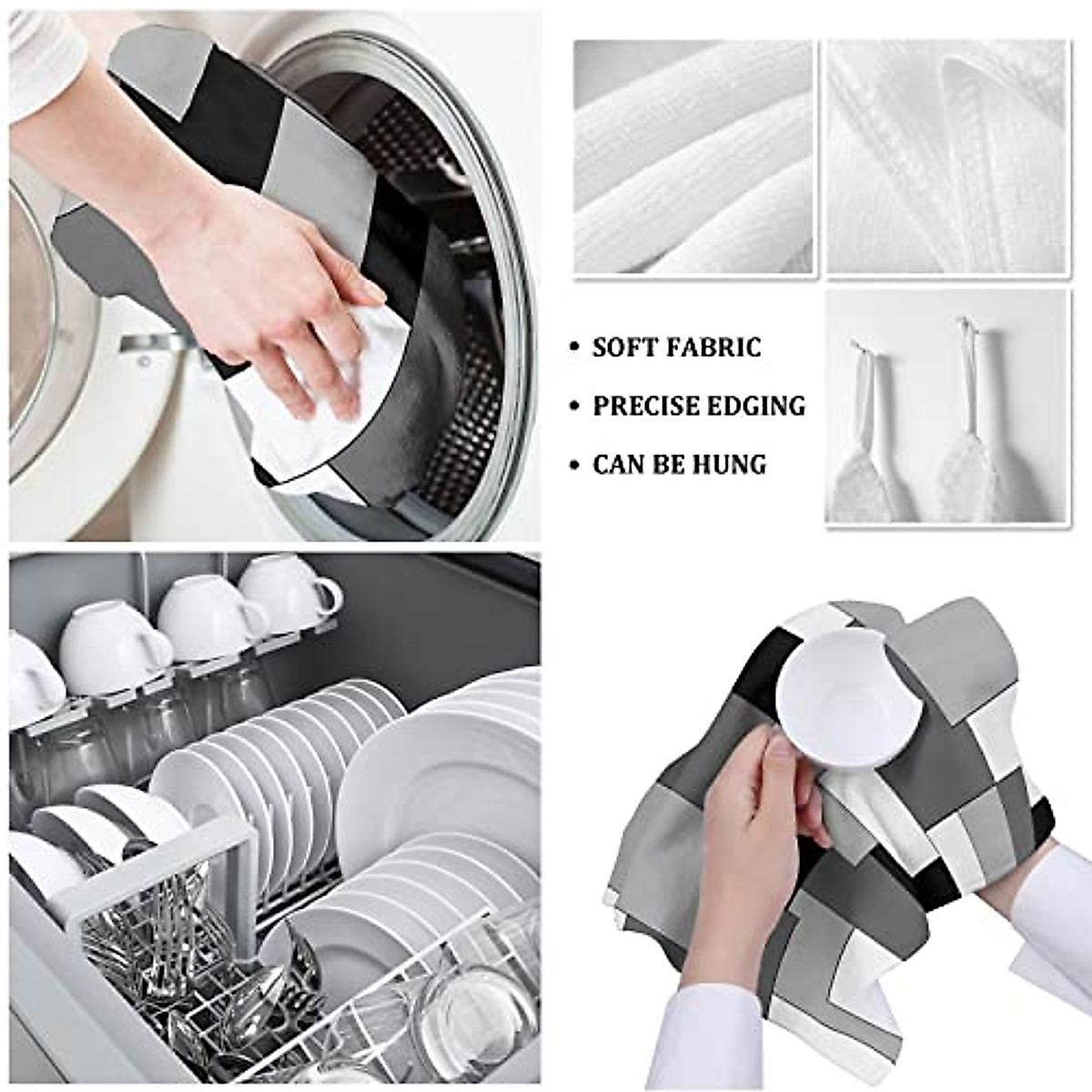 • SOFT FABRIC
• PRECISE EDGING
• CAN BE HUNG