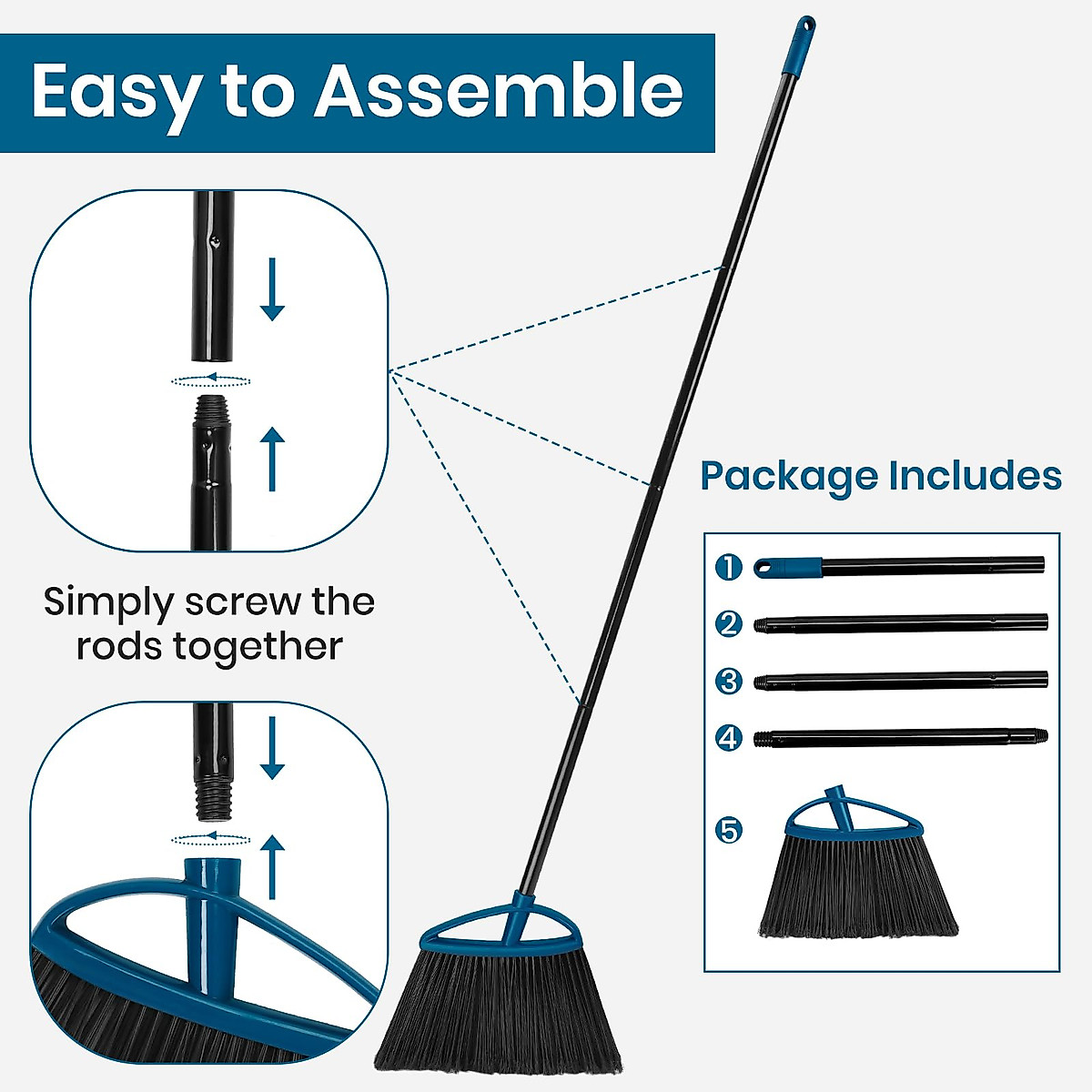 Easy to Assemble

Simply screw the rods together

Package Includes

1
2
3
4
5