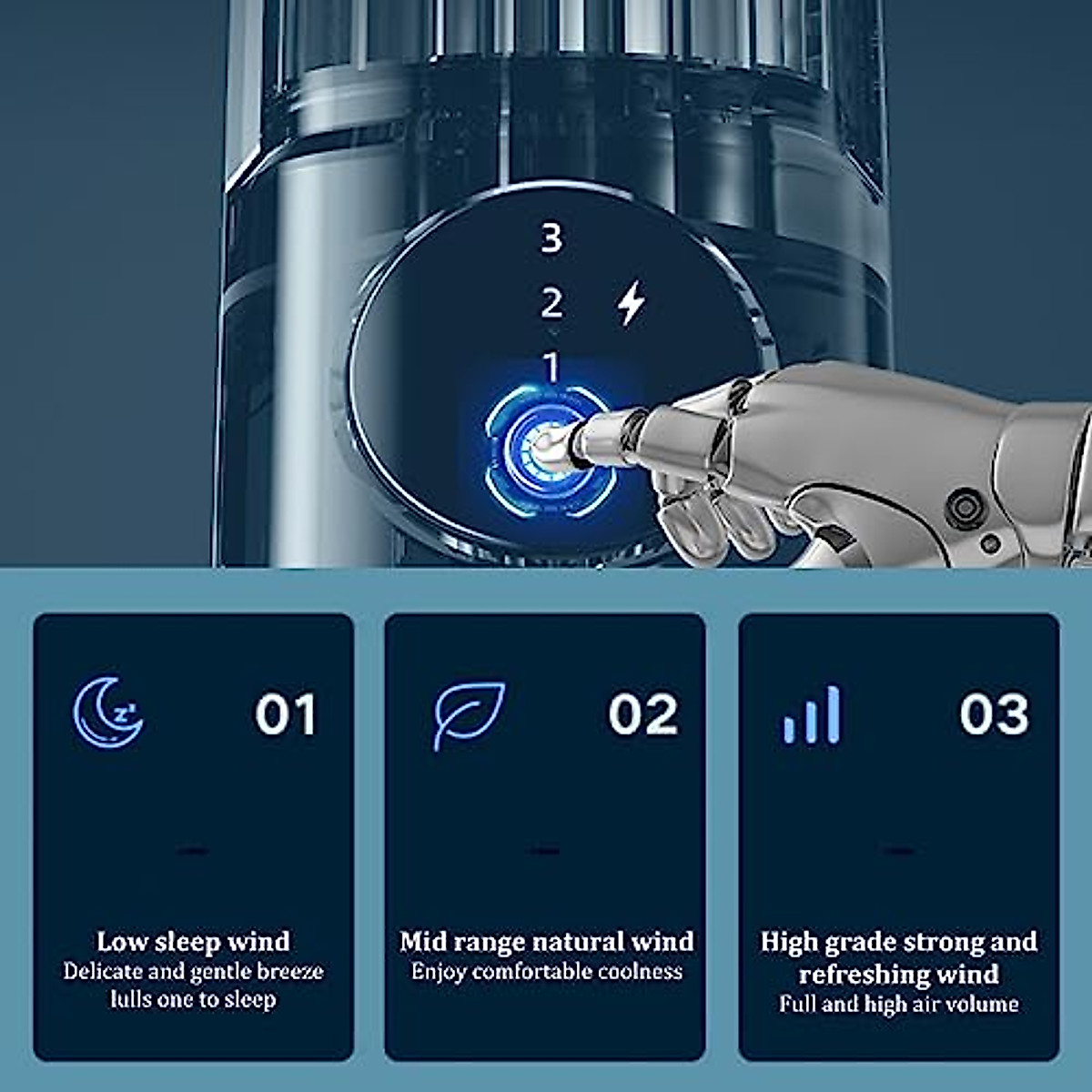 3
2
1

01

Low sleep wind
Delicate and gentle breeze lulls one to sleep

02

Mid range natural wind
Enjoy comfortable coolness

03

High grade strong and refreshing wind
Full and high air volume