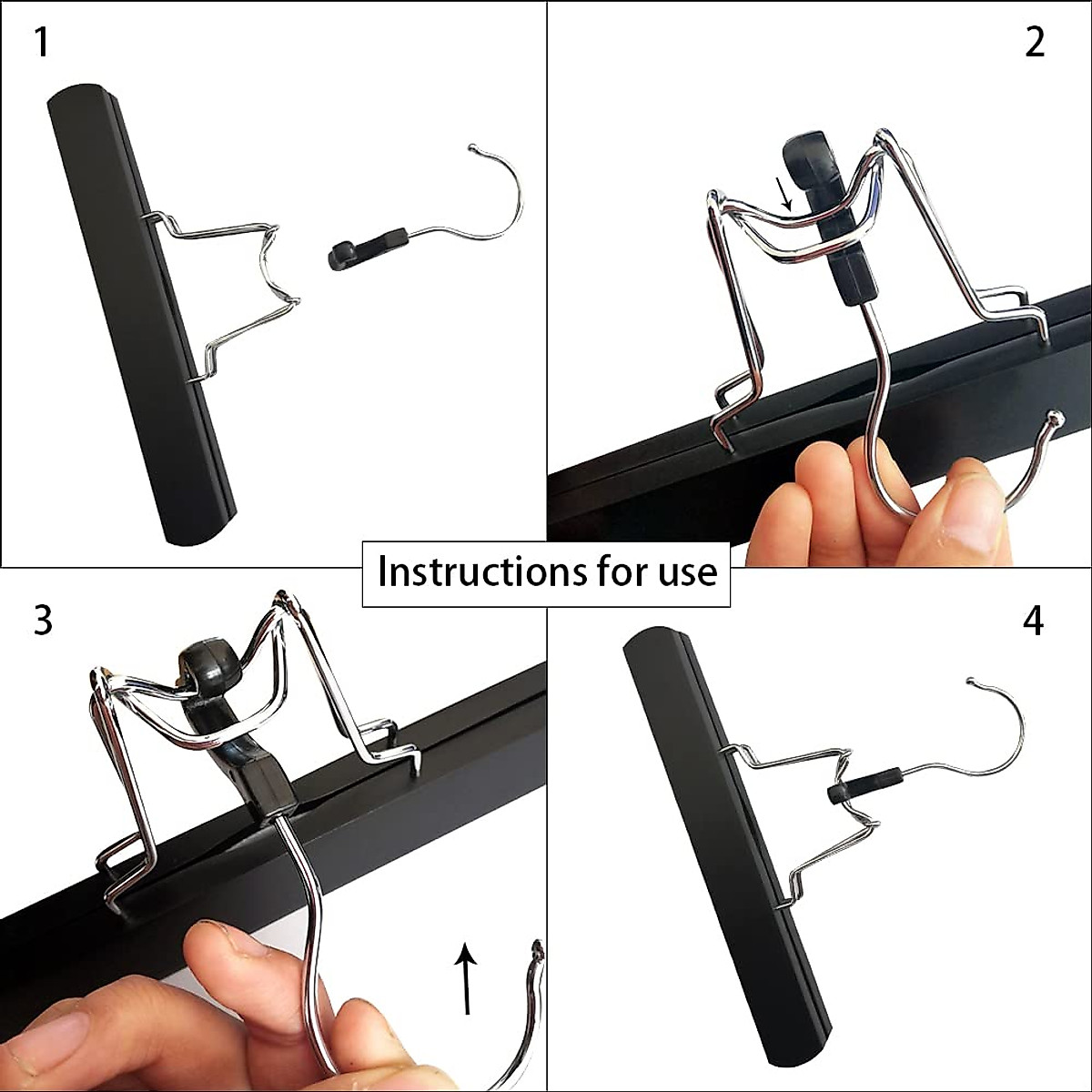 1

2

Instructions for use

3

4