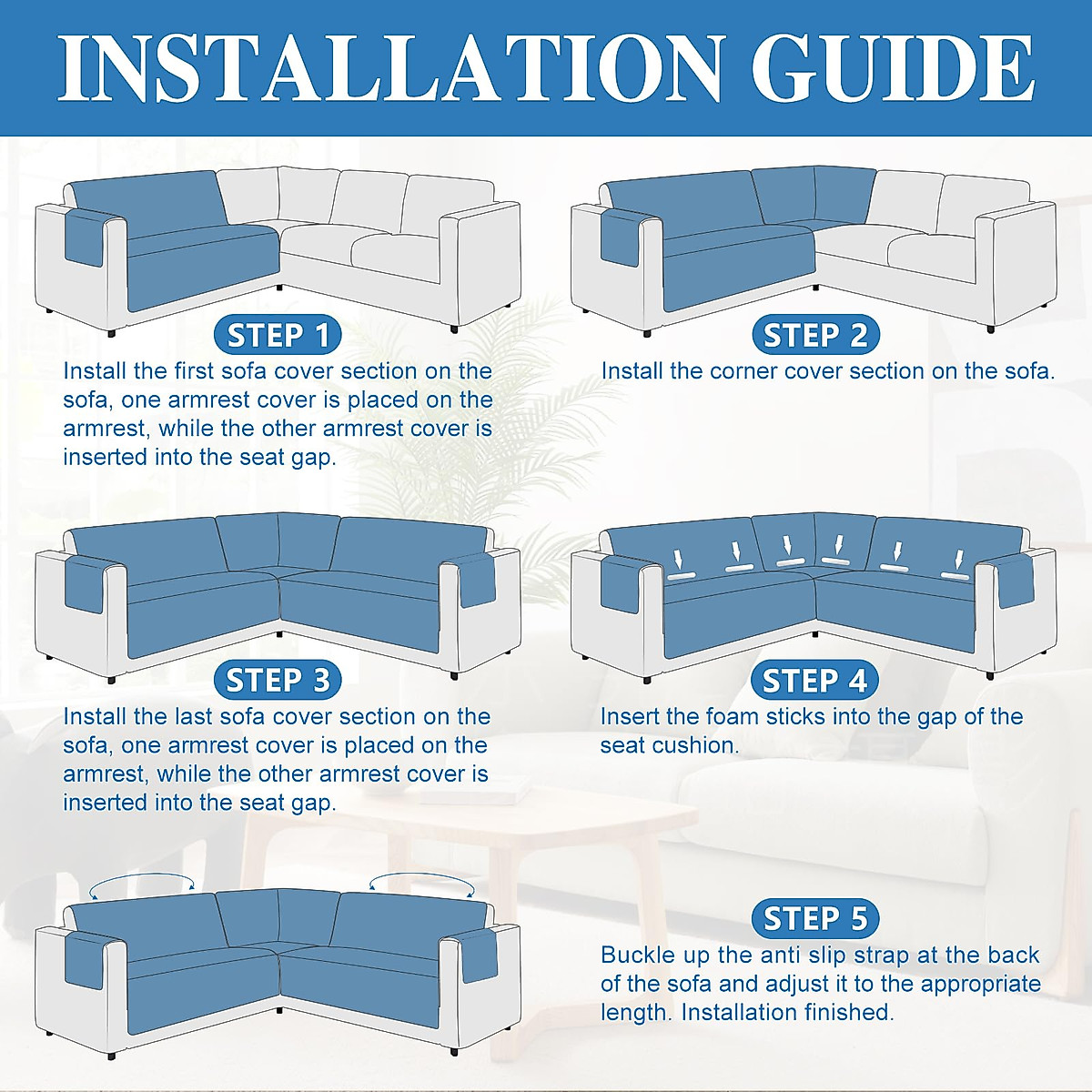 INSTALLATION GUIDE

STEP 1
Install the first sofa cover section on the sofa, one armrest cover is placed on the armrest, while the other armrest cover is inserted into the seat gap.

STEP 2
Install the corner cover section on the sofa.

STEP 3
Install the last sofa cover section on the sofa, one armrest cover is placed on the armrest, while the other armrest cover is inserted into the seat gap.

STEP 4
Insert the foam sticks into the gap of the seat cushion.

STEP 5
Buckle up the anti slip strap at the back of the sofa and adjust it to the appropriate length. Installation finished.