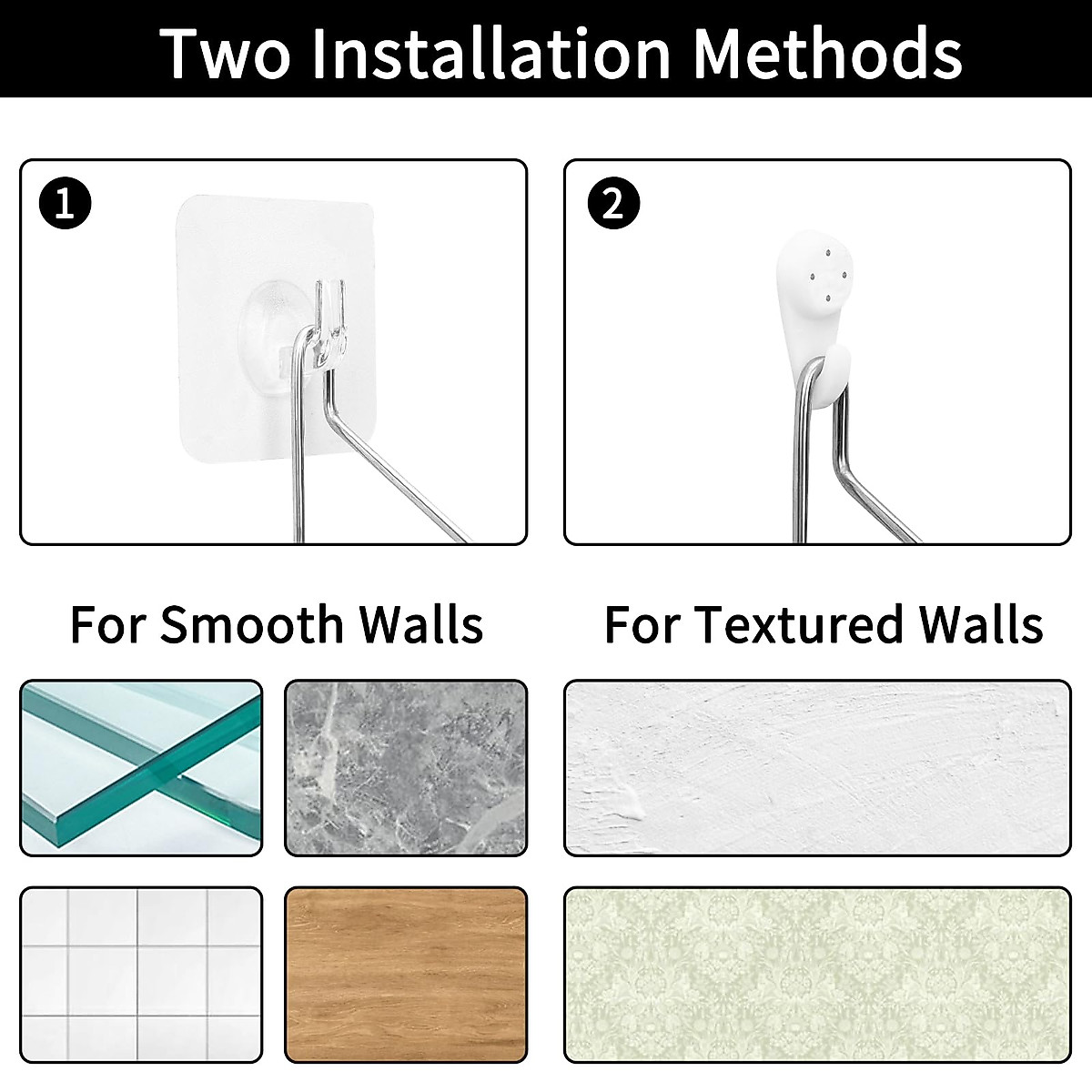 Two Installation Methods

1

2

For Smooth Walls

For Textured Walls