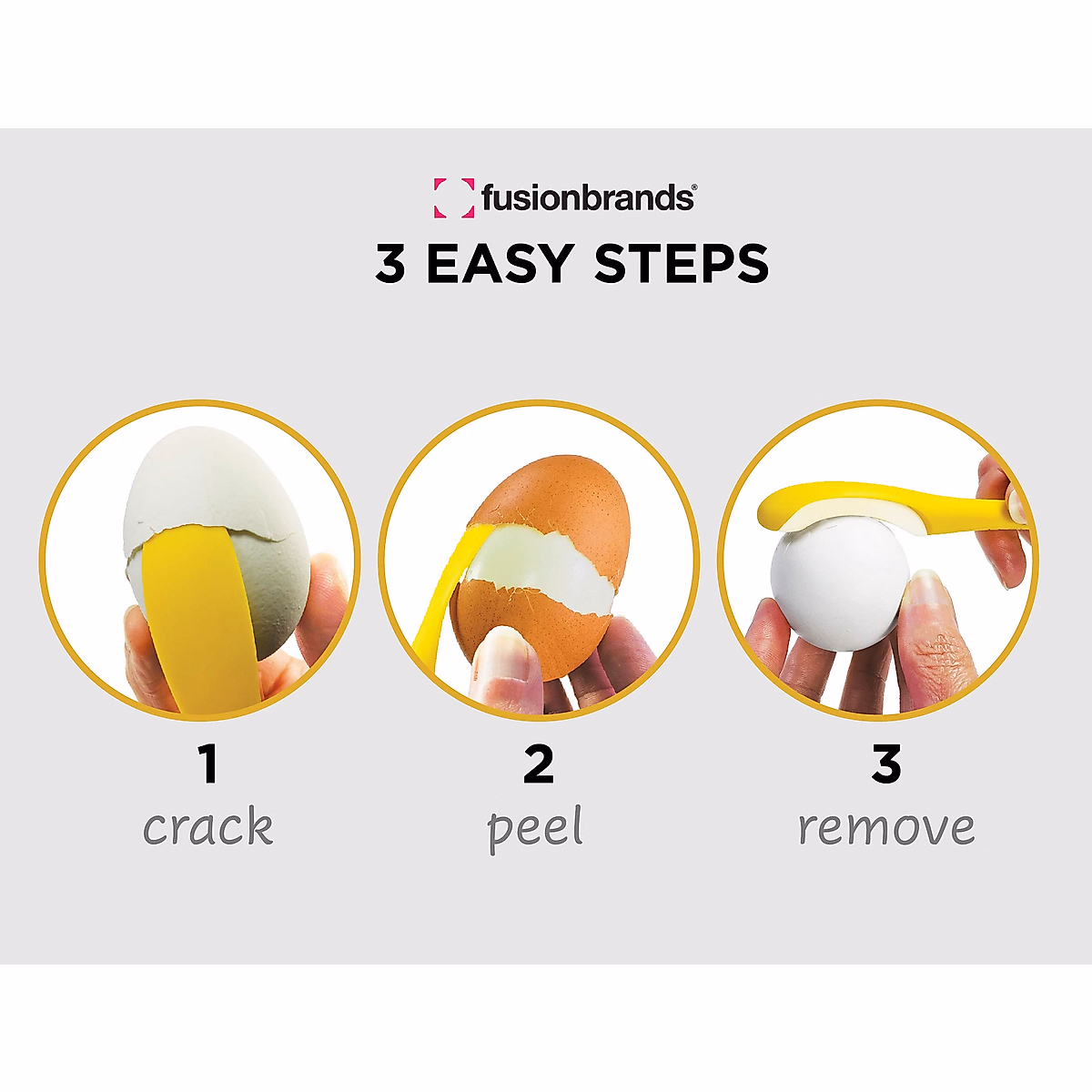 fusionbrands®

3 EASY STEPS

1
crack

2
peel

3
remove