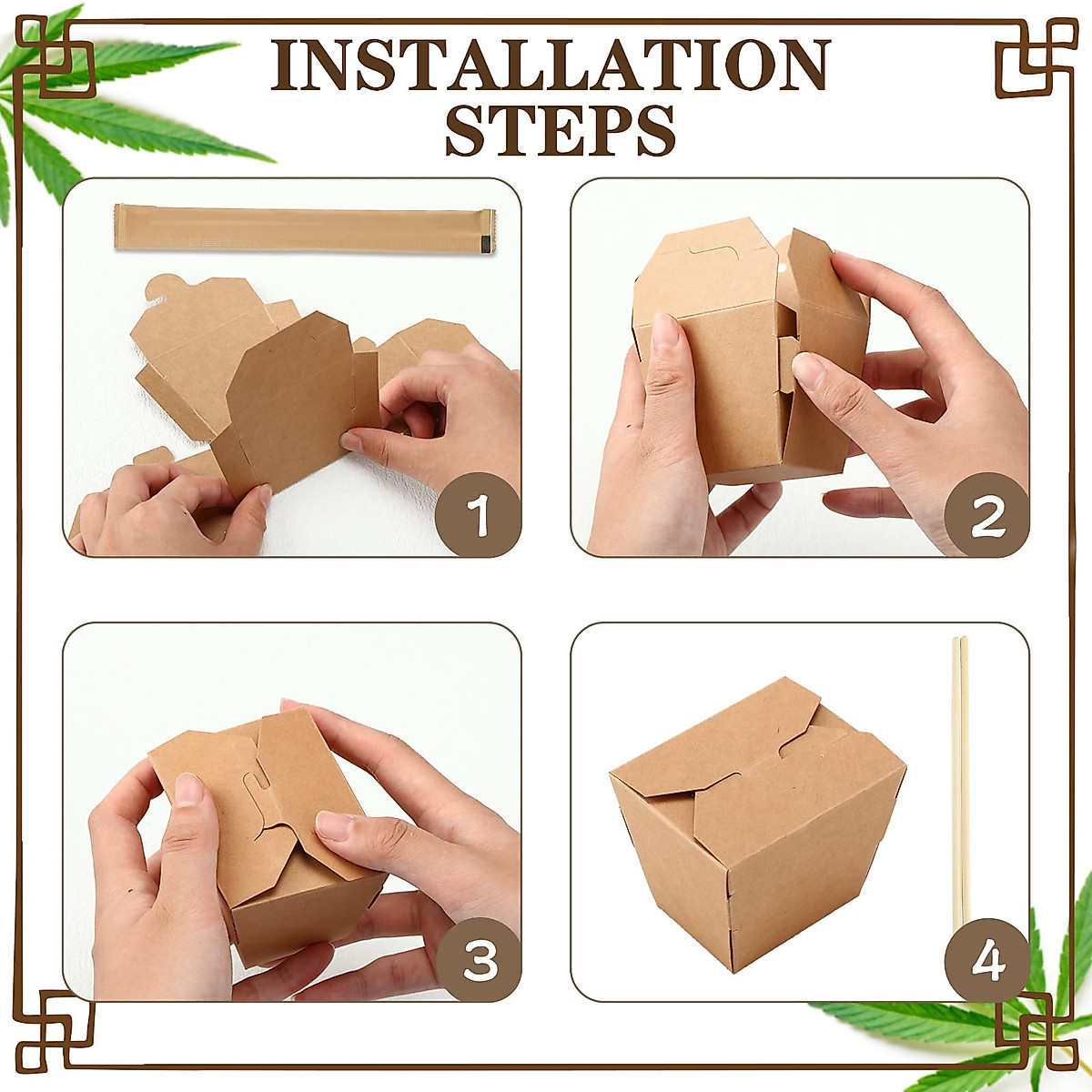 INSTALLATION STEPS

1

2

3

4