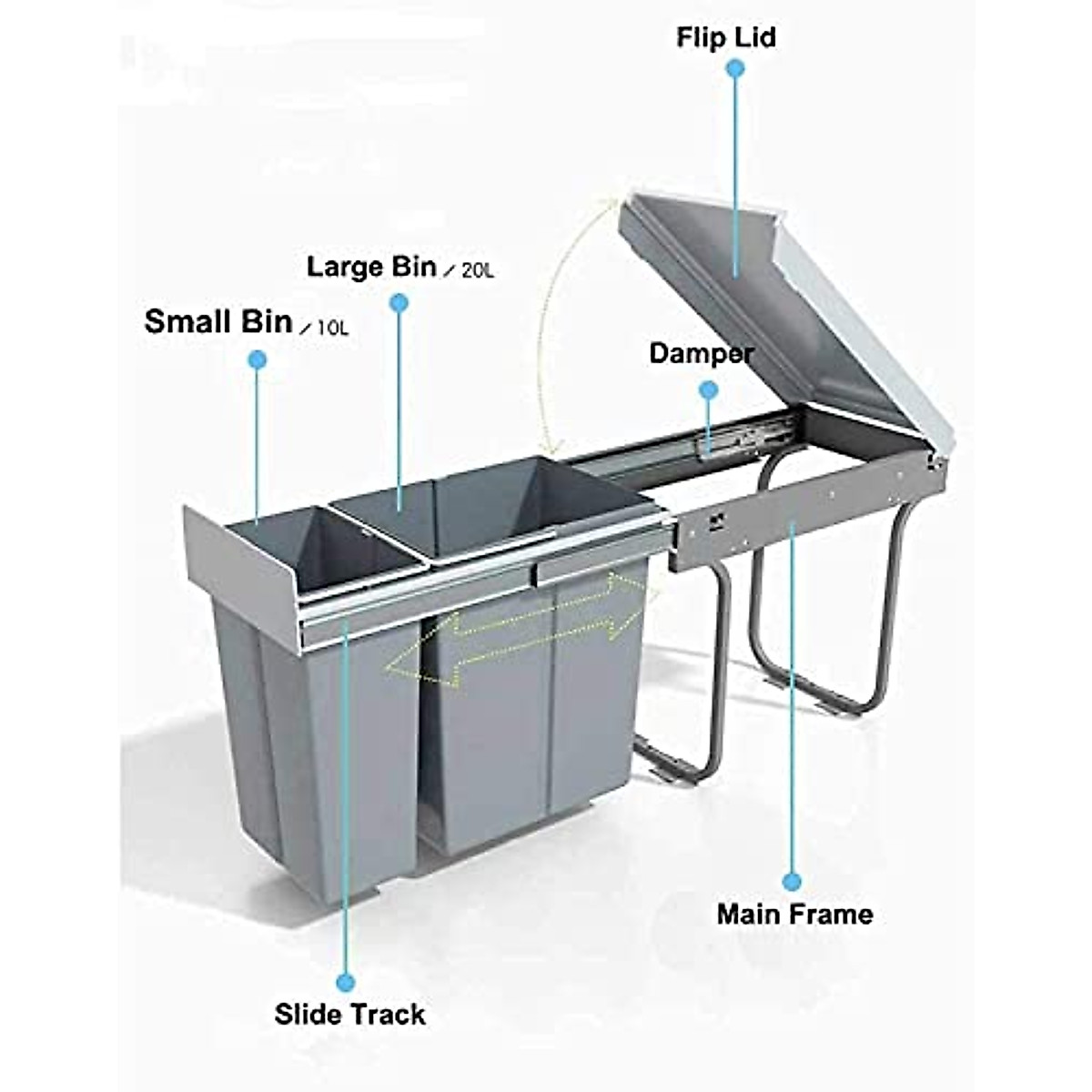 Flip Lid

Large Bin / 20L

Small Bin / 10L

Damper

Main Frame

Slide Track