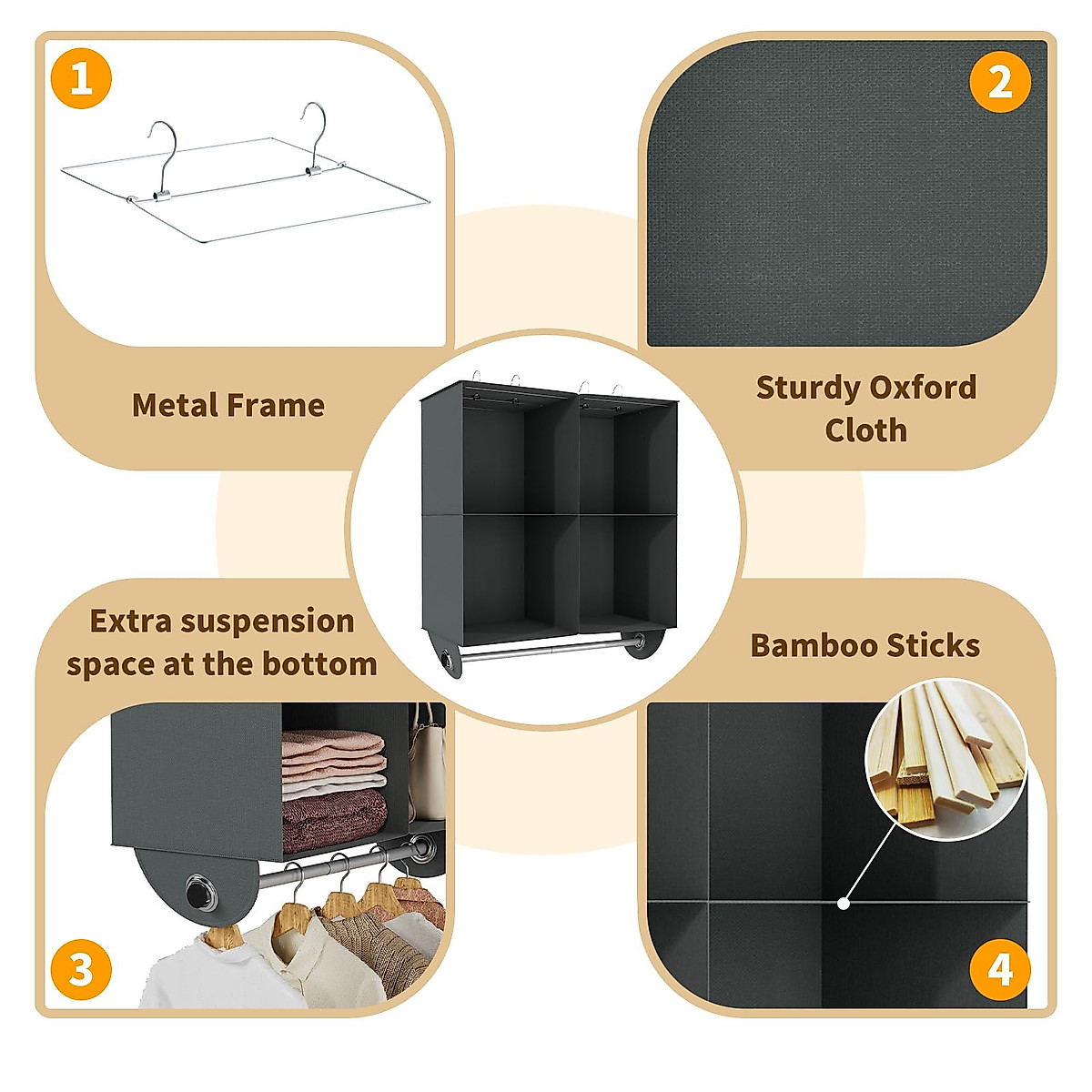 1

Metal Frame

2

Sturdy Oxford Cloth

Extra suspension space at the bottom

3

Bamboo Sticks

4