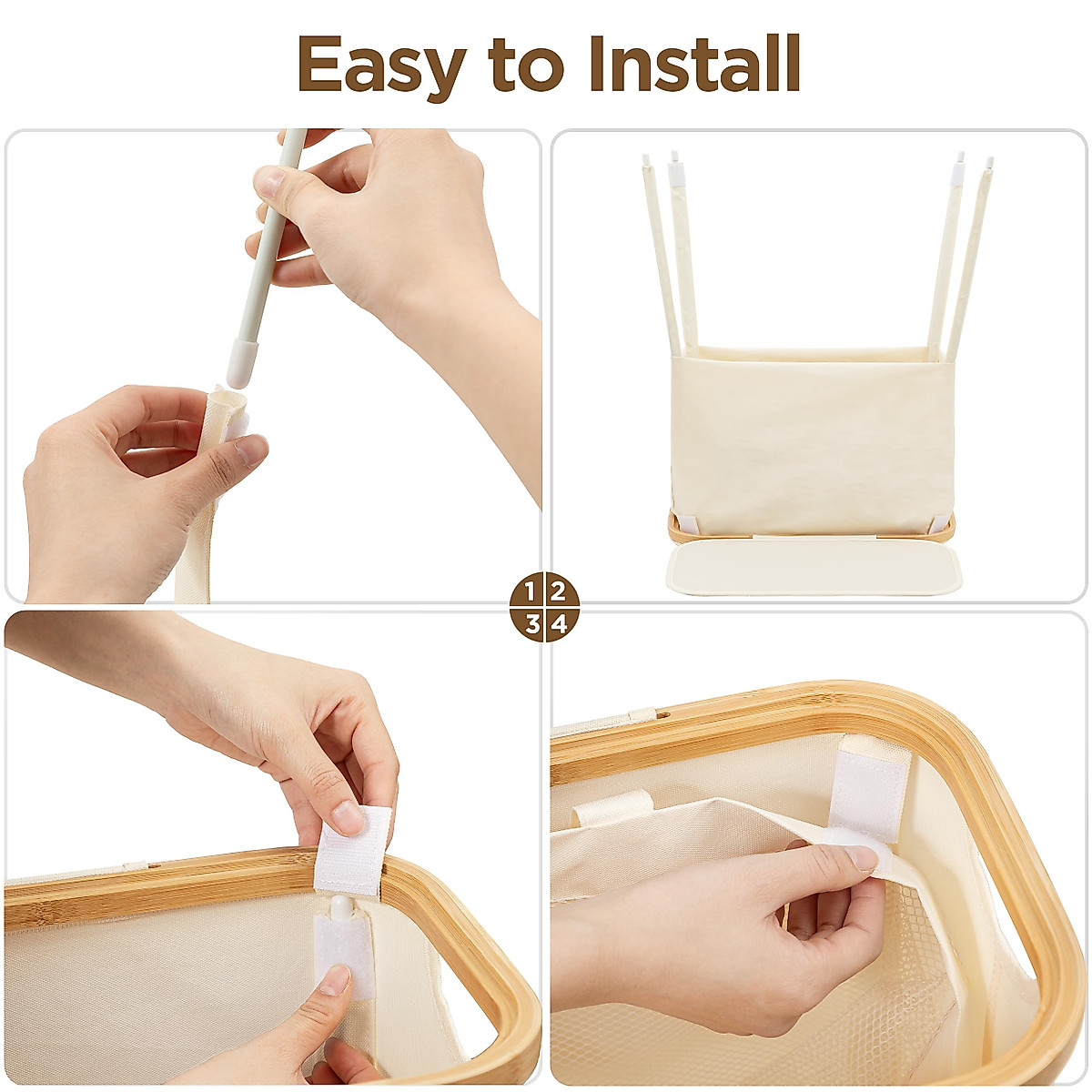 Easy to Install

1 2
3 4