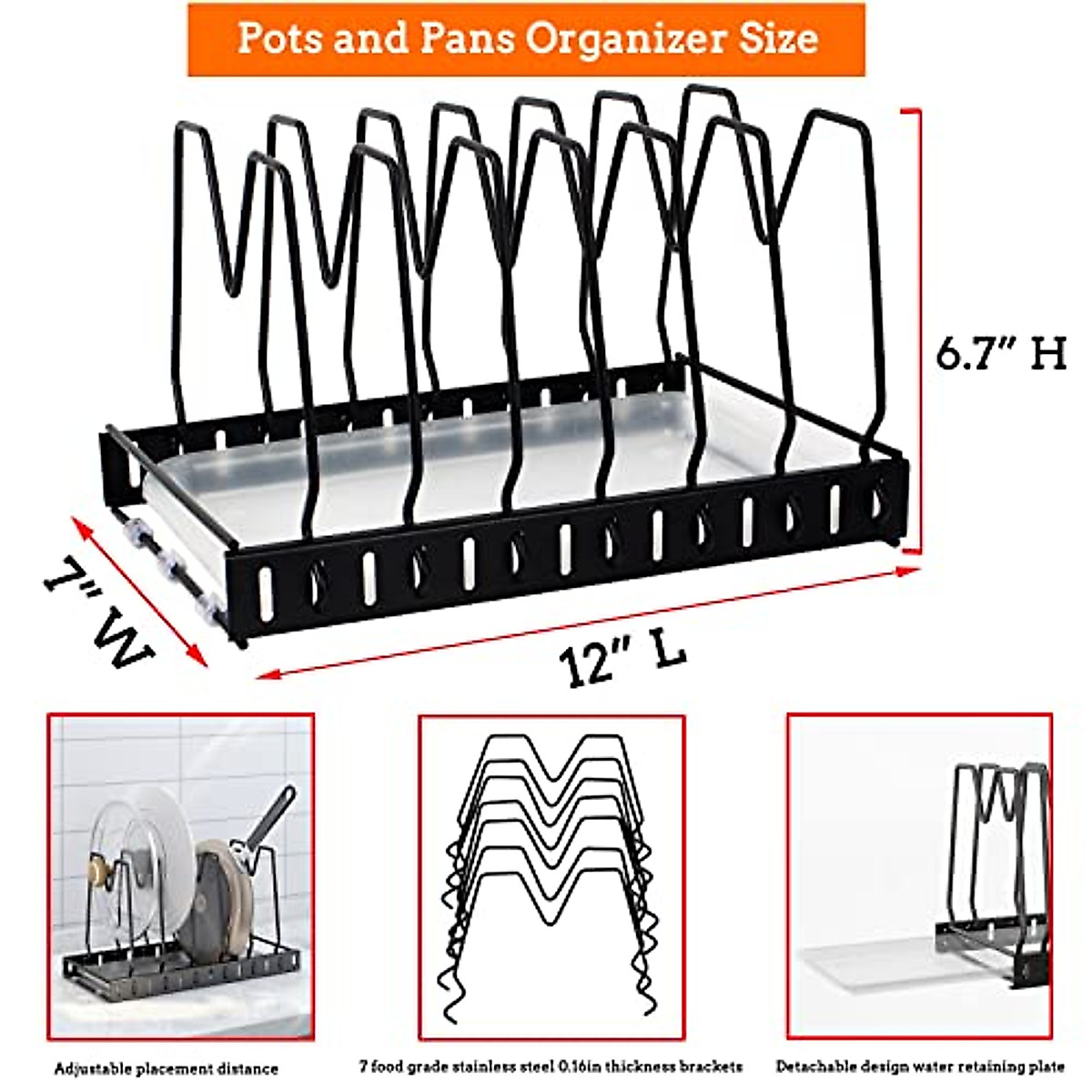 Pots and Pans Organizer Size

6.7" H

7" W

12" L

Adjustable placement distance

7 food grade stainless steel 0.16in thickness brackets

Detachable design water retaining plate