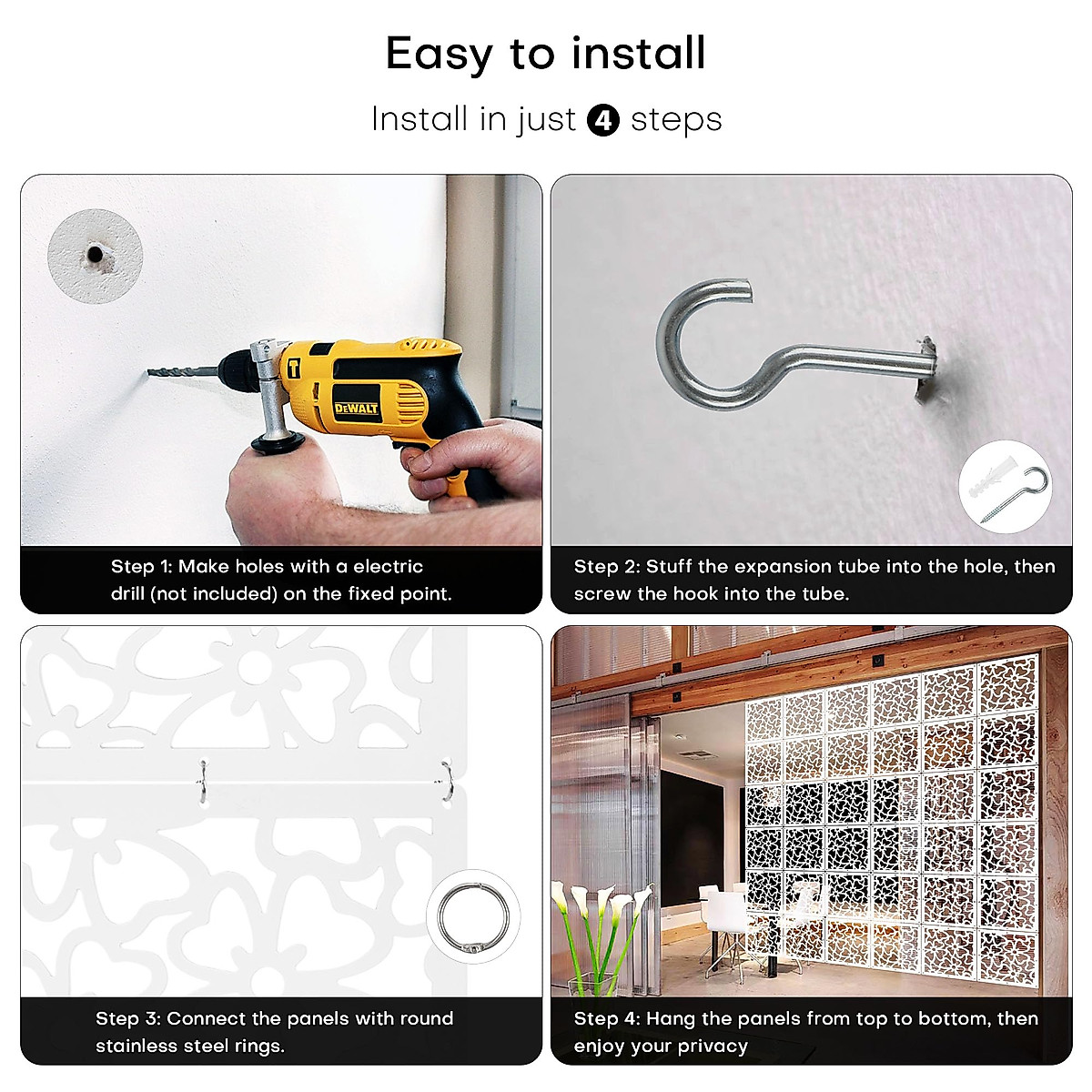 Easy to install

Install in just 4 steps

DEWALT

Step 1: Make holes with a electric drill (not included) on the fixed point.

Step 2: Stuff the expansion tube into the hole, then screw the hook into the tube.

Step 3: Connect the panels with round stainless steel rings.

Step 4: Hang the panels from top to bottom, then enjoy your privacy