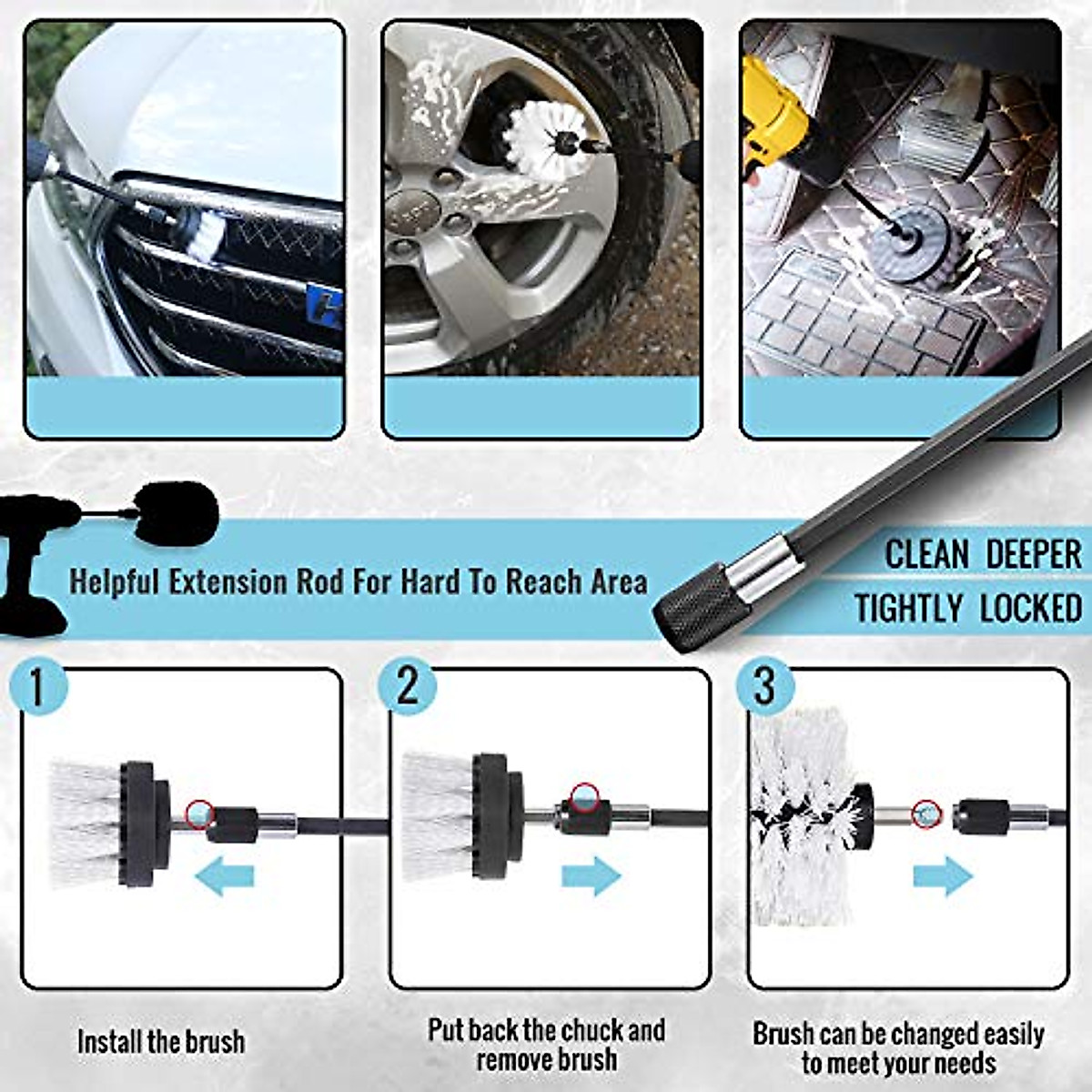 Helpful Extension Rod For Hard To Reach Area

CLEAN DEEPER

TIGHTLY LOCKED

1

2

3

Install the brush

Put back the chuck and remove brush

Brush can be changed easily to meet your needs