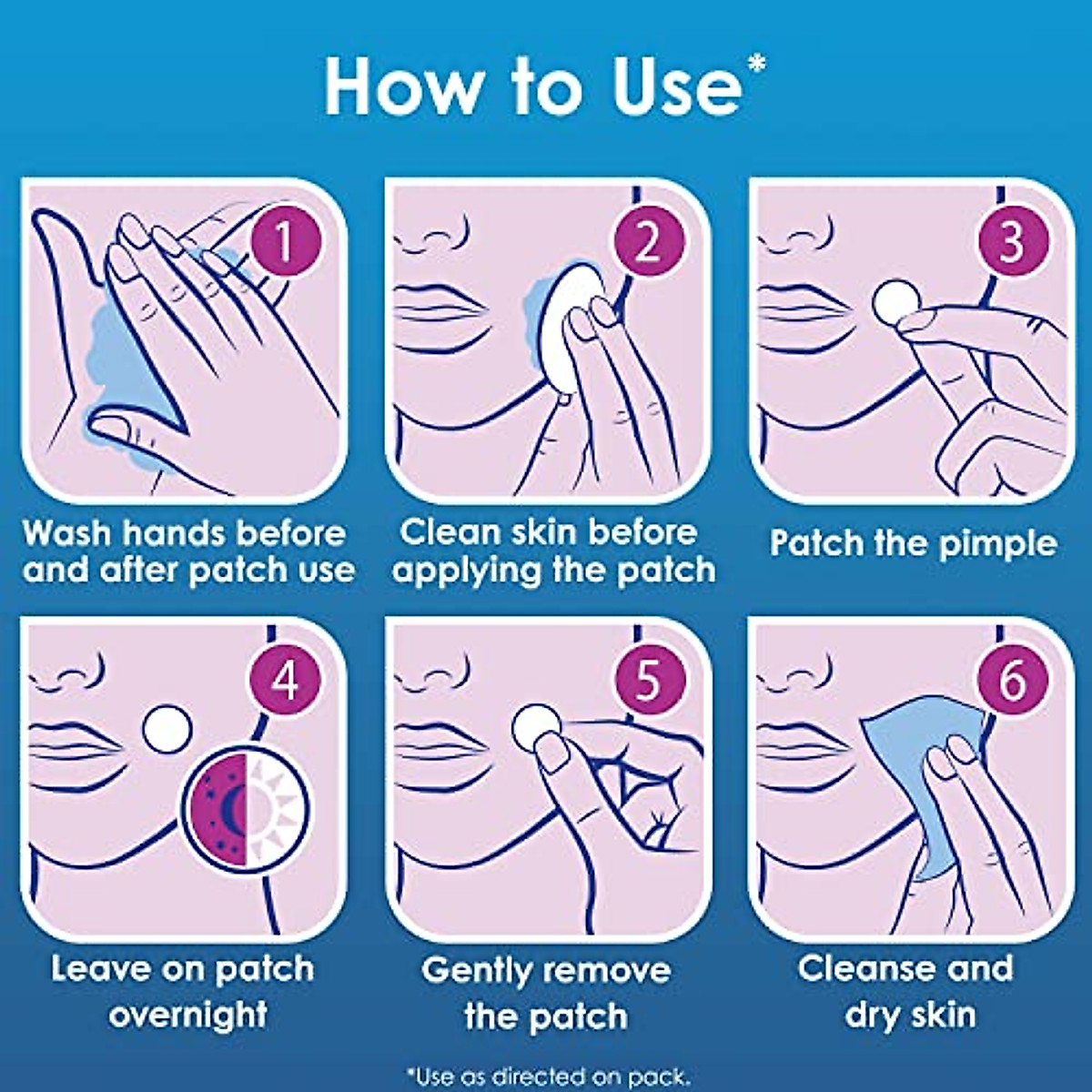 How to Use*

1
Wash hands before and after patch use

2
Clean skin before applying the patch

3
Patch the pimple

4
Leave on patch overnight

5
Gently remove the patch

6
Cleanse and dry skin

*Use as directed on pack.