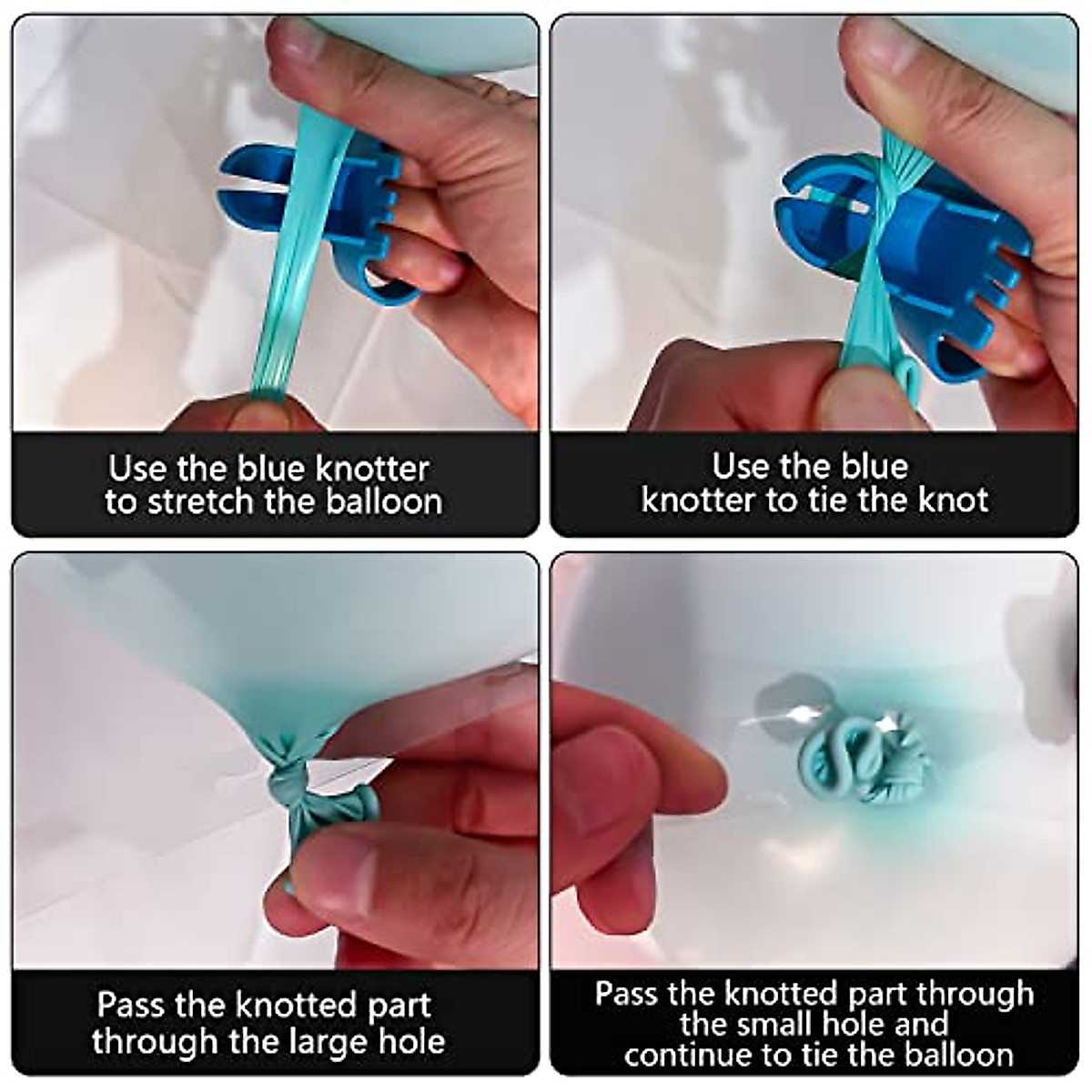 Use the blue knotter to stretch the balloon

Use the blue knotter to tie the knot

Pass the knotted part through the large hole

Pass the knotted part through the small hole and continue to tie the balloon