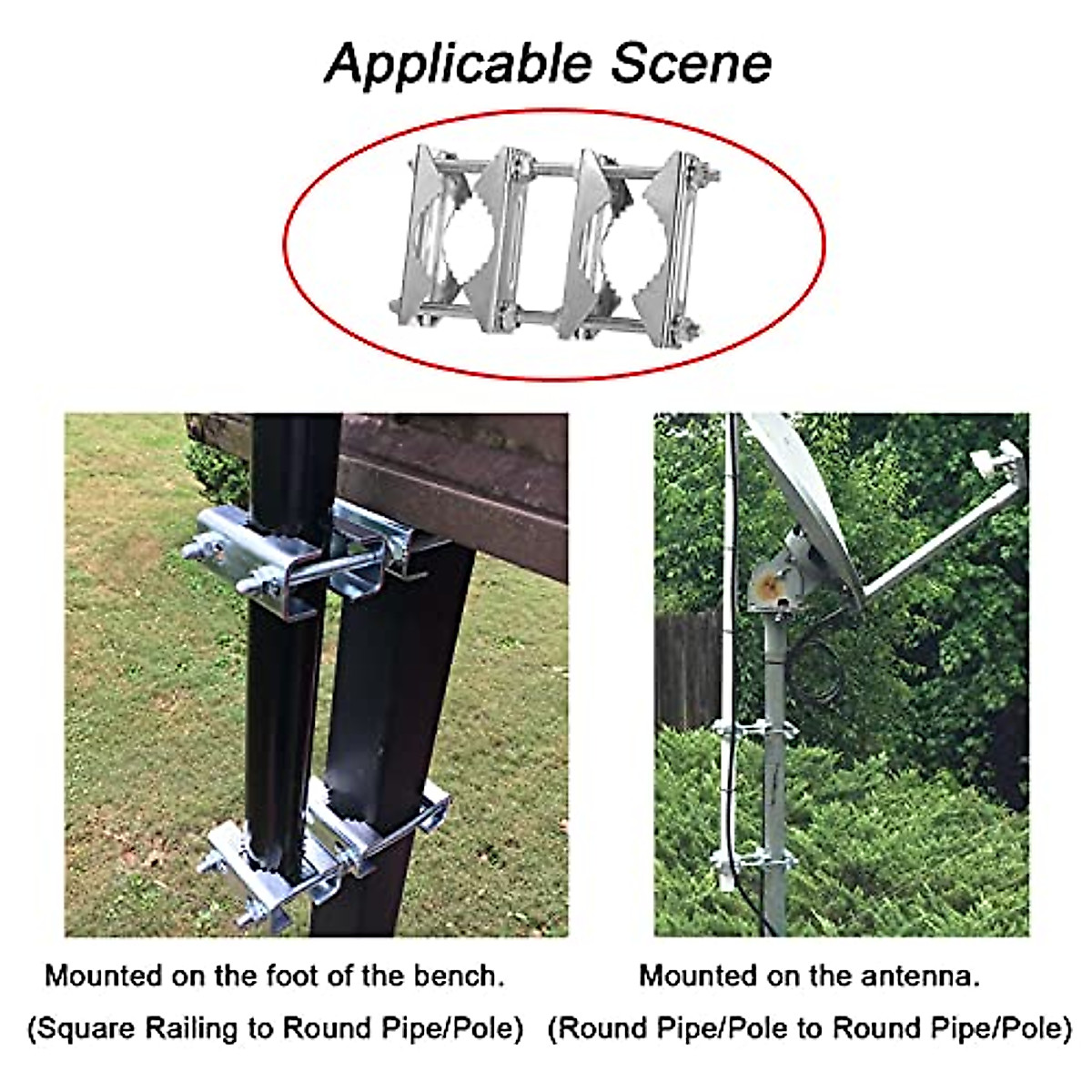 Applicable Scene

Mounted on the foot of the bench.
(Square Railing to Round Pipe/Pole)

Mounted on the antenna.
(Round Pipe/Pole to Round Pipe/Pole)