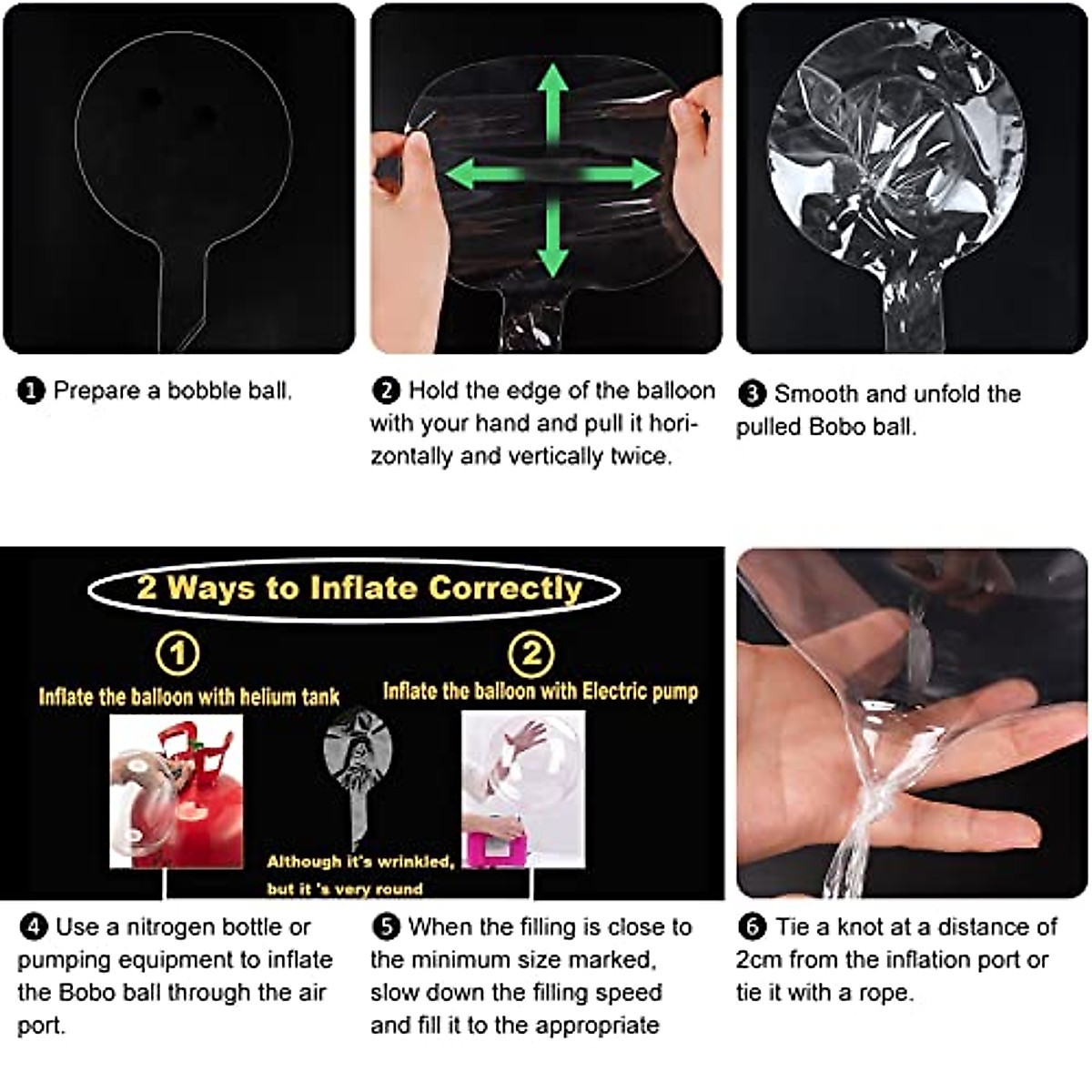 ❶ Prepare a bobble ball.

❷ Hold the edge of the balloon with your hand and pull it horizontally and vertically twice.

❸ Smooth and unfold the pulled Bobo ball.

2 Ways to Inflate Correctly

①
Inflate the balloon with helium tank

②
Inflate the balloon with Electric pump

Although it's wrinkled, but it 's very round

❹ Use a nitrogen bottle or pumping equipment to inflate the Bobo ball through the air port.

❺ When the filling is close to the minimum size marked, slow down the filling speed and fill it to the appropriate

❻ Tie a knot at a distance of 2cm from the inflation port or tie it with a rope.