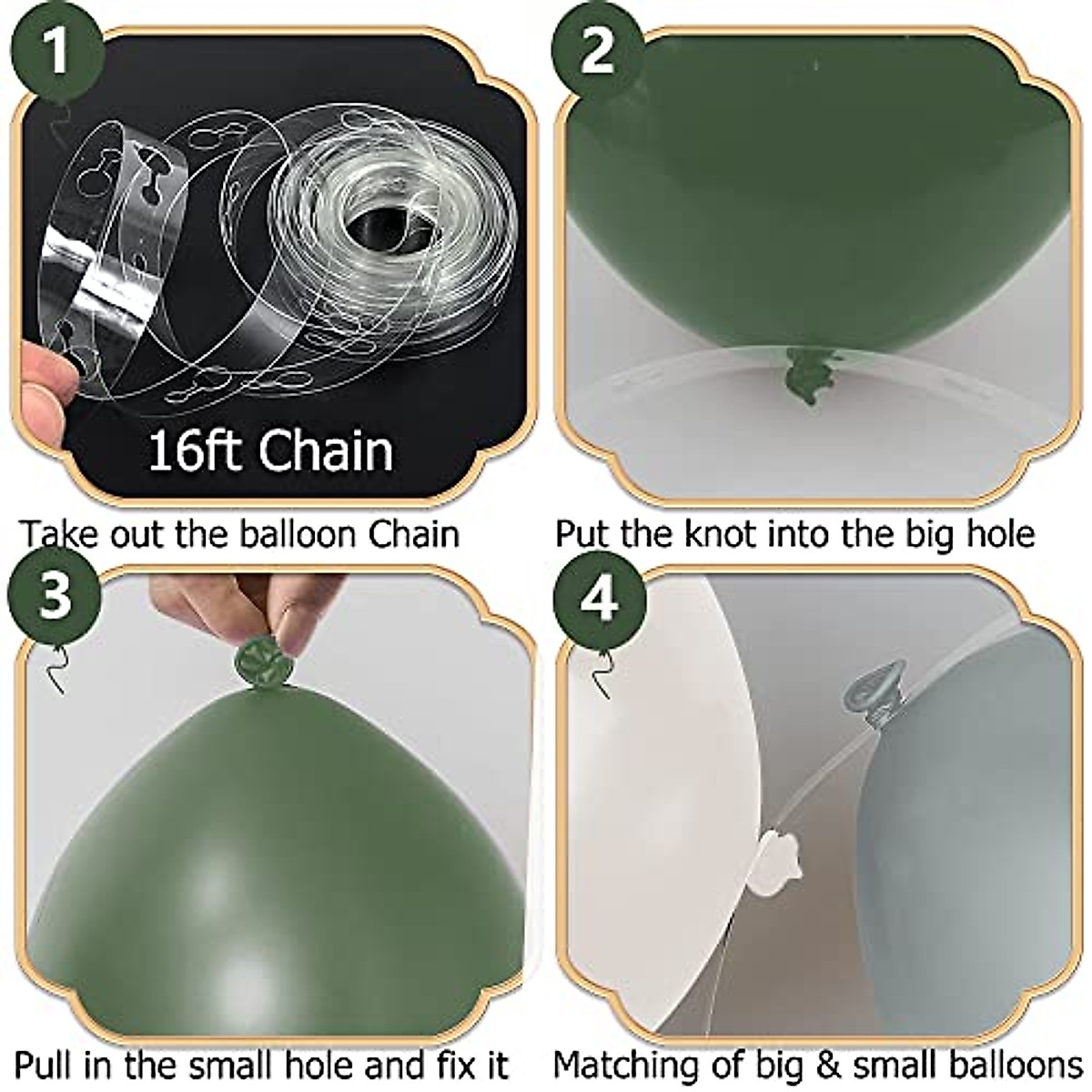 1

16ft Chain

Take out the balloon Chain

2

Put the knot into the big hole

3

Pull in the small hole and fix it

4

Matching of big & small balloons