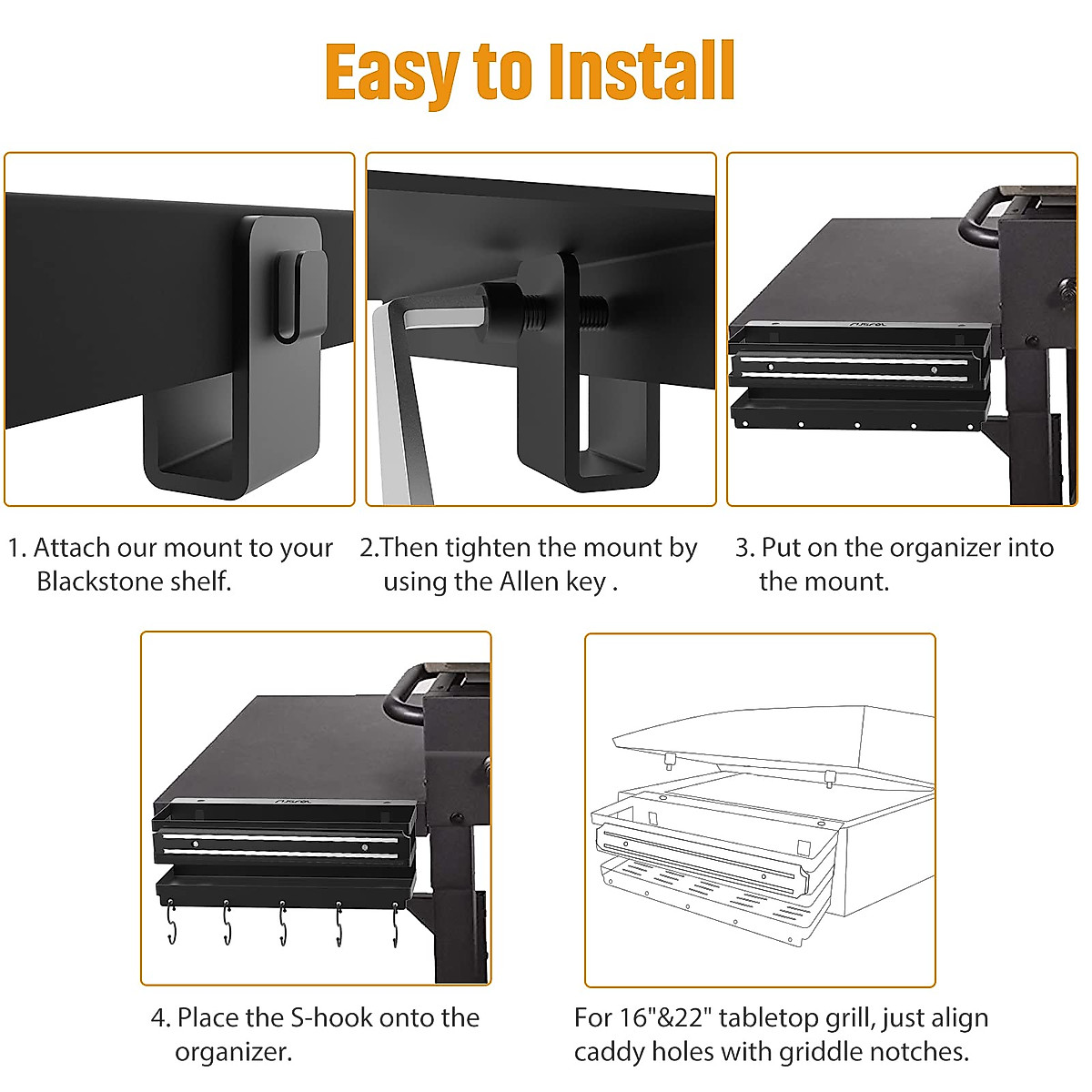 Easy to Install

1. Attach our mount to your Blackstone shelf.

2.Then tighten the mount by using the Allen key .

3. Put on the organizer into the mount.

4. Place the S-hook onto the organizer.

For 16"&22" tabletop grill, just align caddy holes with griddle notches.