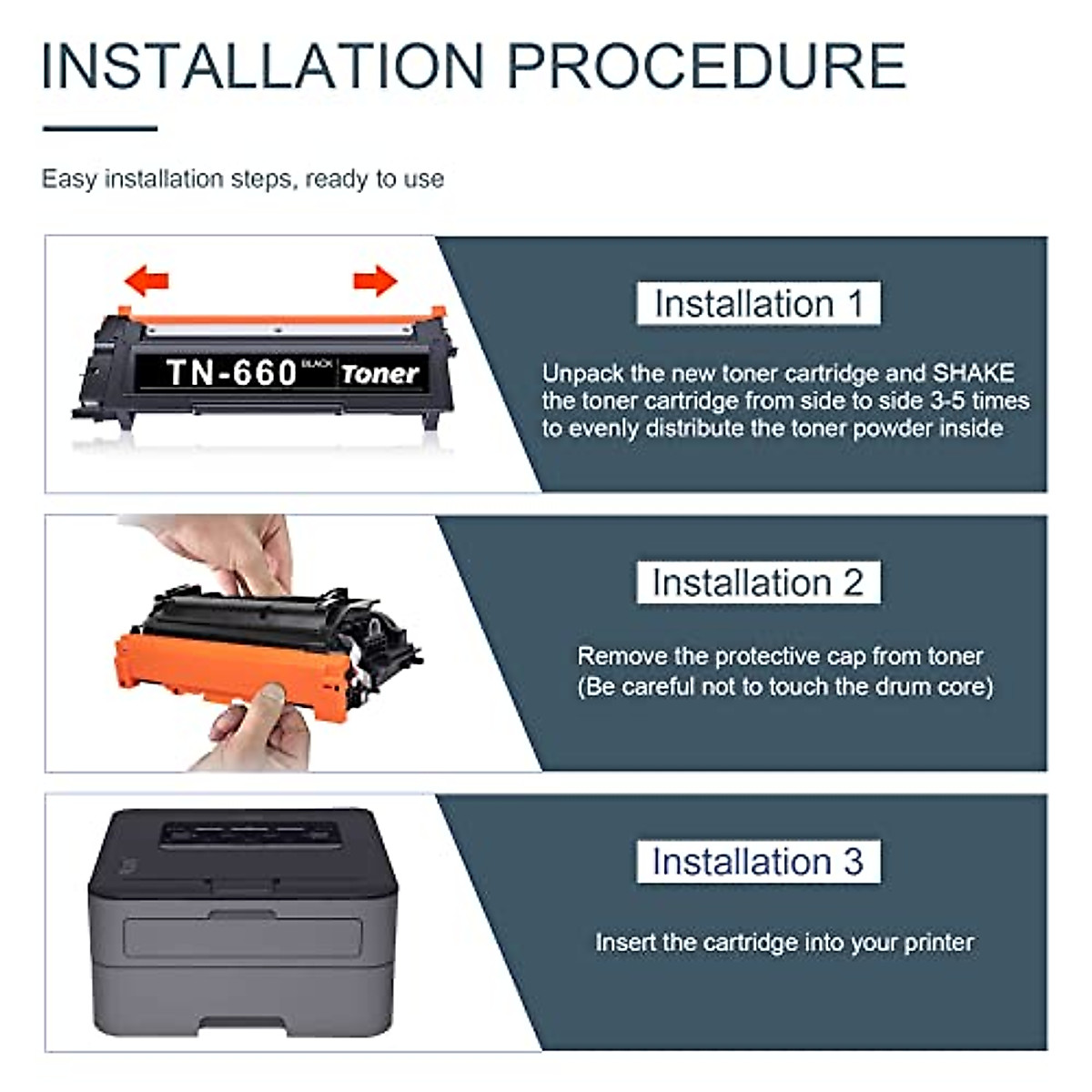 INSTALLATION PROCEDURE

Easy installation steps, ready to use

TN-660 BLACK Toner

Installation 1

Unpack the new toner cartridge and SHAKE the toner cartridge from side to side 3-5 times to evenly distribute the toner powder inside

Installation 2

Remove the protective cap from toner (Be careful not to touch the drum core)

Installation 3

Insert the cartridge into your printer