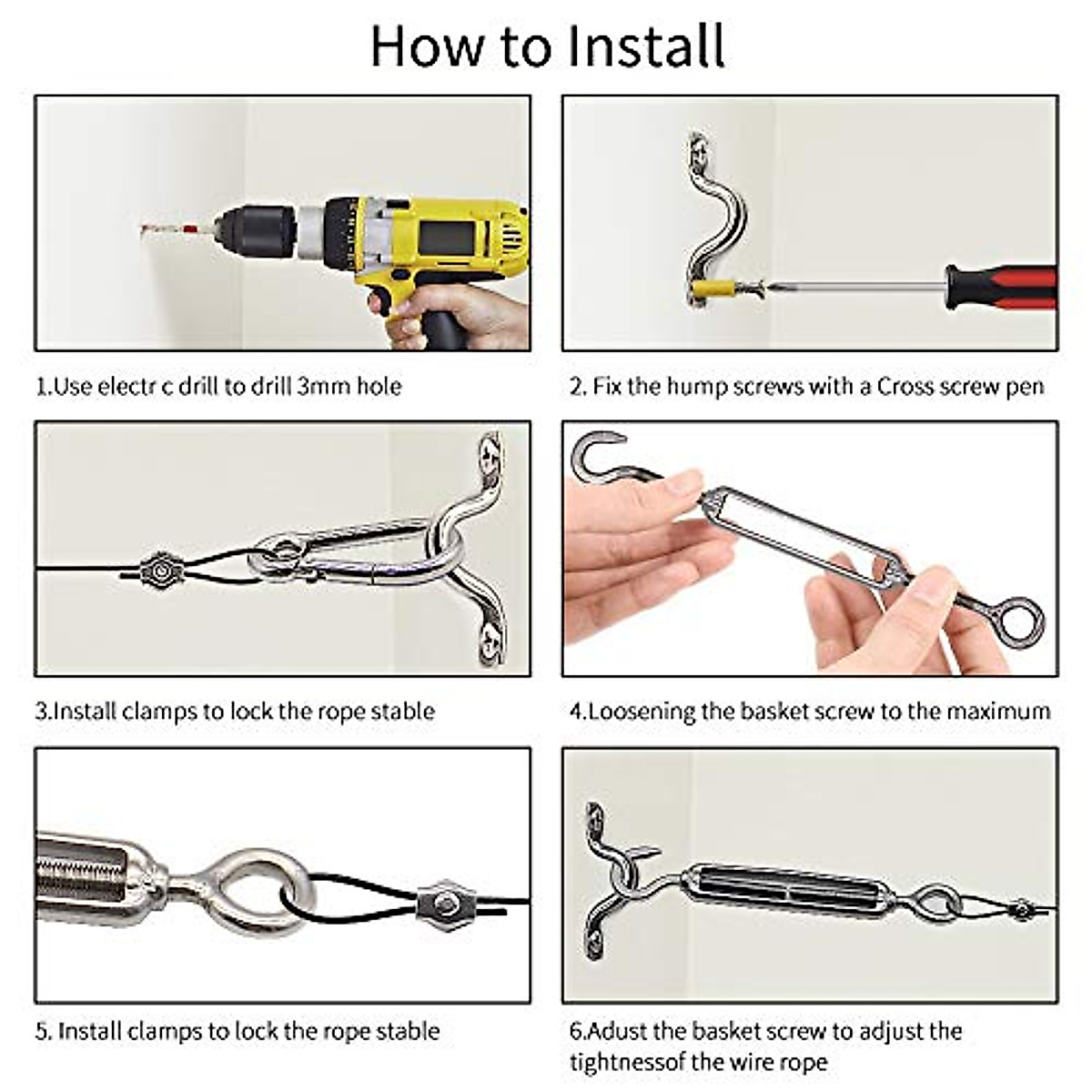 How to Install

1.Use electr c drill to drill 3mm hole

2. Fix the hump screws with a Cross screw pen

3.Install clamps to lock the rope stable

4.Loosening the basket screw to the maximum

5. Install clamps to lock the rope stable

6.Adust the basket screw to adjust the tightnessof the wire rope