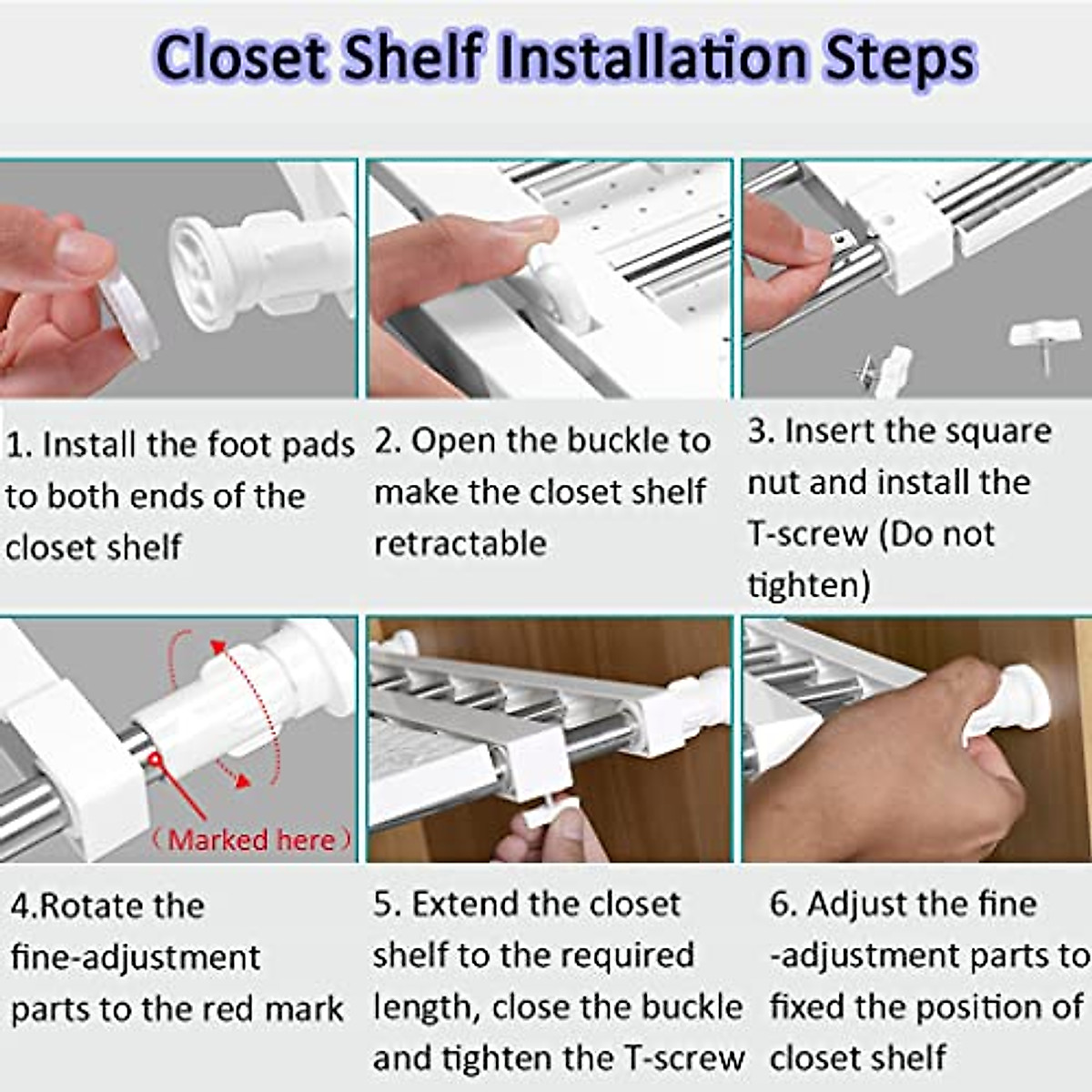 Closet Shelf Installation Steps

1. Install the foot pads to both ends of the closet shelf

2. Open the buckle to make the closet shelf retractable

3. Insert the square nut and install the T-screw (Do not tighten)

（Marked here）

4.Rotate the fine-adjustment parts to the red mark

5. Extend the closet shelf to the required length, close the buckle and tighten the T-screw

6. Adjust the fine -adjustment parts to fixed the position of closet shelf