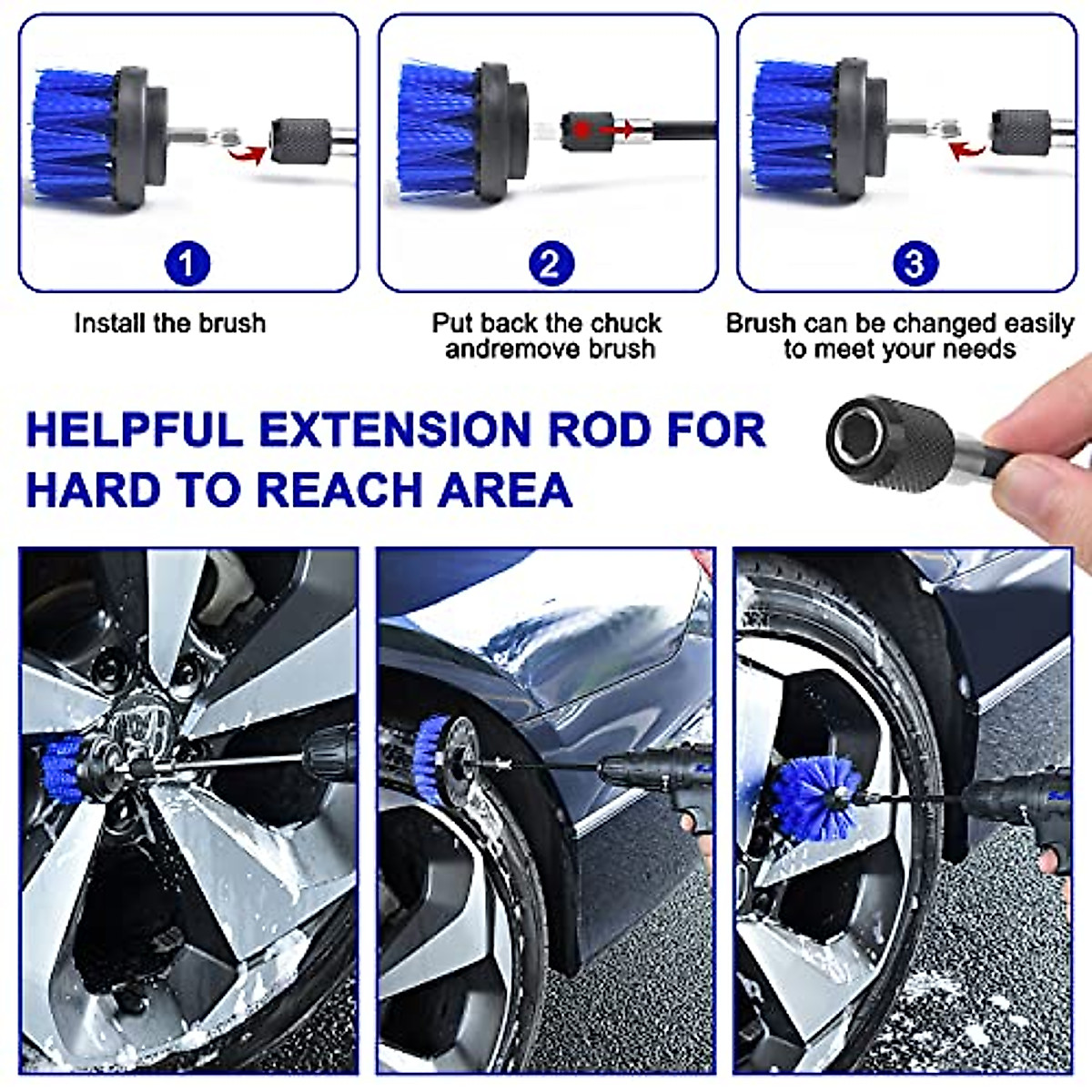 1

Install the brush

2

Put back the chuck andremove brush

3

Brush can be changed easily to meet your needs

HELPFUL EXTENSION ROD FOR HARD TO REACH AREA