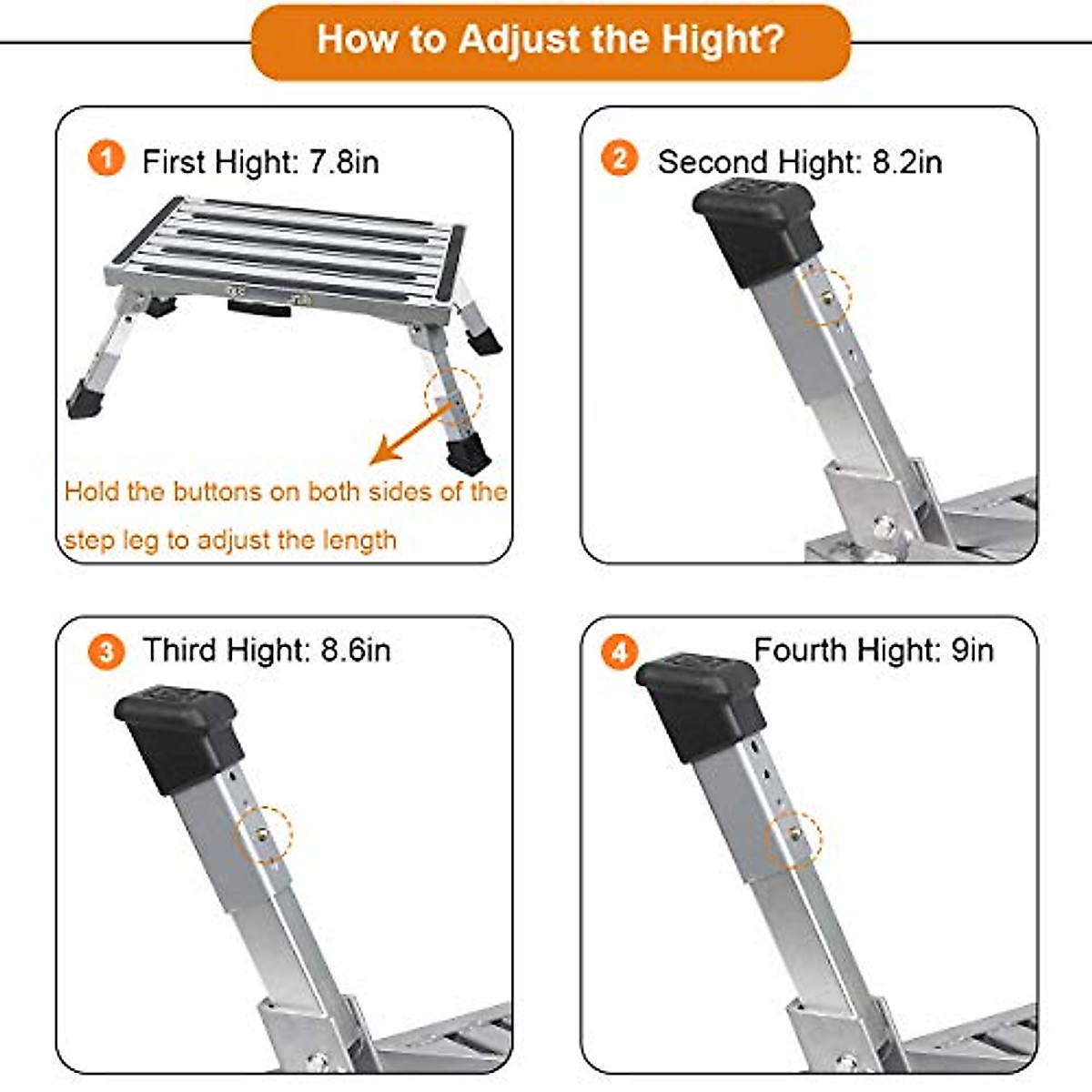 How to Adjust the Hight?

1 First Hight: 7.8in

Hold the buttons on both sides of the step leg to adjust the length

2 Second Hight: 8.2in

3 Third Hight: 8.6in

4 Fourth Hight: 9in