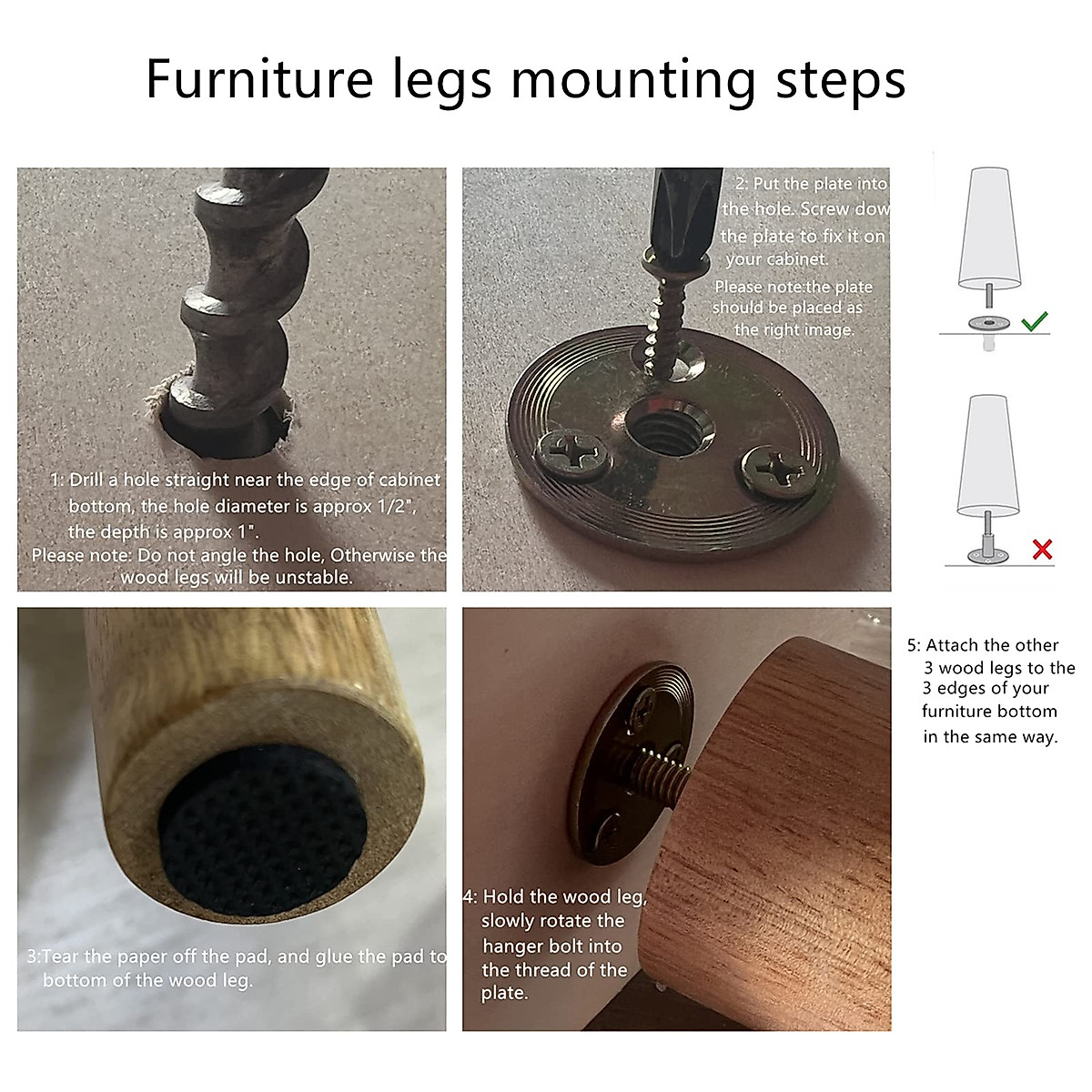 Furniture legs mounting steps

1: Drill a hole straight near the edge of cabinet bottom, the hole diameter is approx 1/2", the depth is approx 1".
Please note: Do not angle the hole, Otherwise the wood legs will be unstable.

2: Put the plate into the hole. Screw dow the plate to fix it on your cabinet.
Please note:the plate should be placed as the right image.

3:Tear the paper off the pad, and glue the pad to bottom of the wood leg.

4: Hold the wood leg, slowly rotate the hanger bolt into the thread of the plate.

5: Attach the other 3 wood legs to the 3 edges of your furniture bottom in the same way.