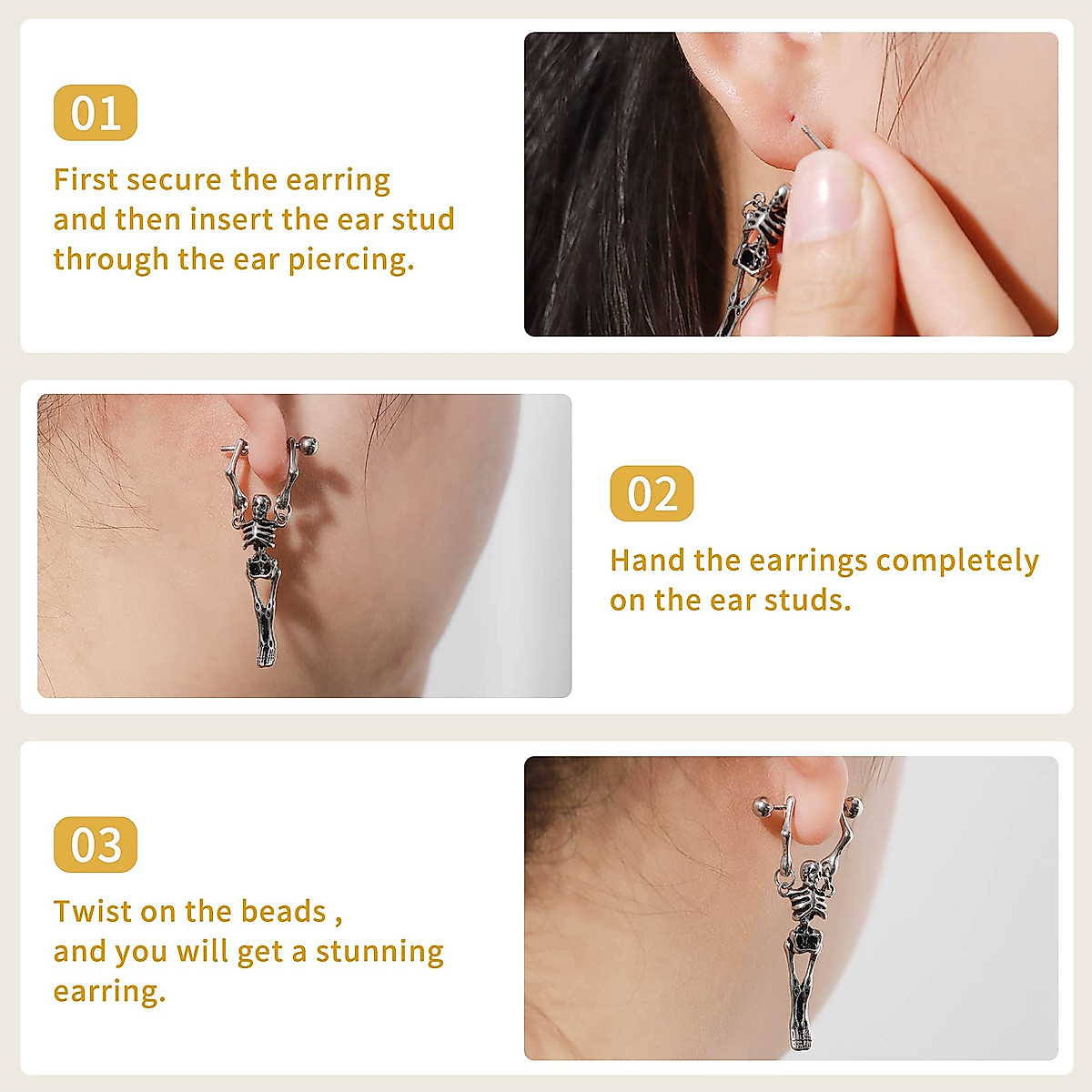 01

First secure the earring and then insert the ear stud through the ear piercing.

02

Hand the earrings completely on the ear studs.

03

Twist on the beads , and you will get a stunning earring.