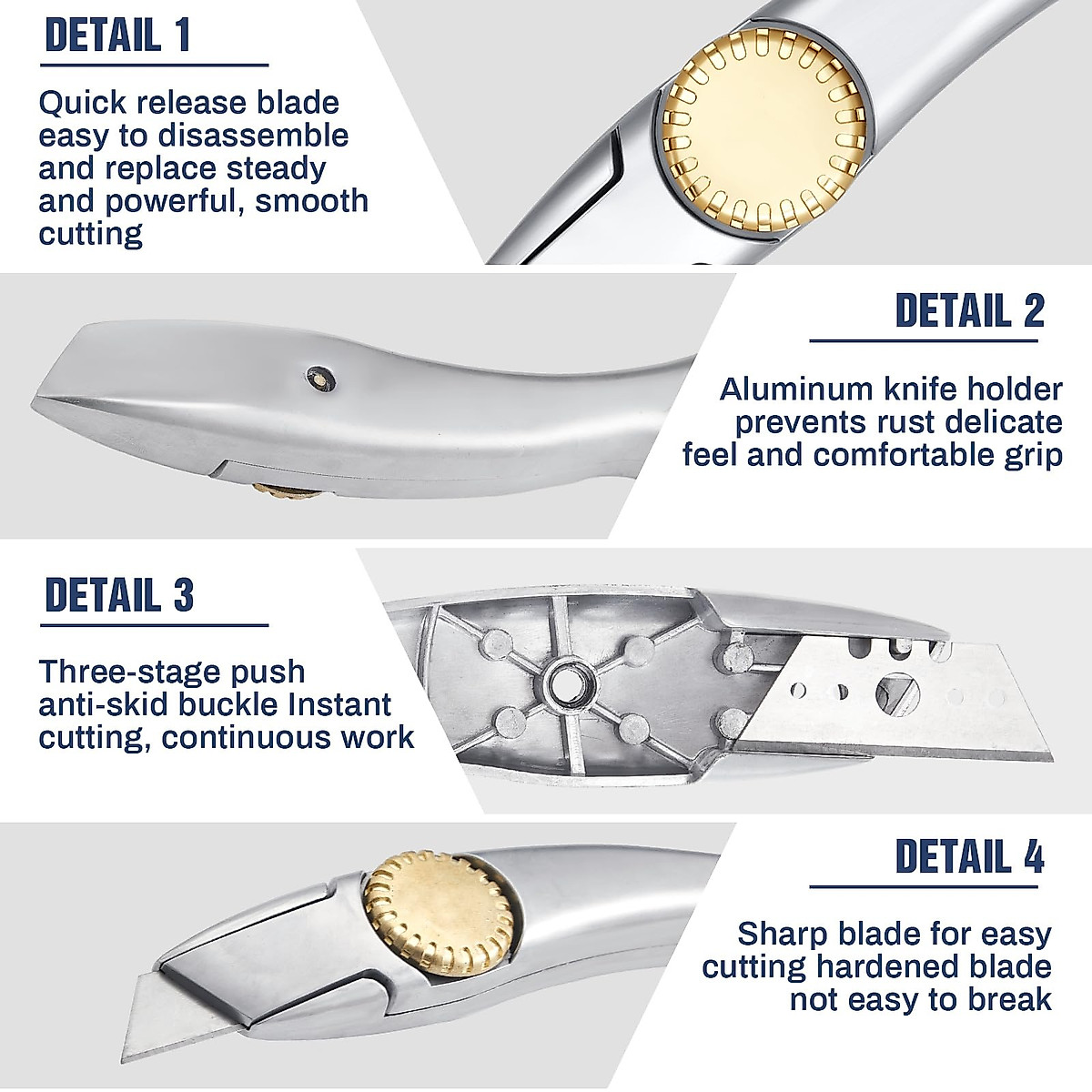 DETAIL 1

Quick release blade easy to disassemble and replace steady and powerful, smooth cutting

DETAIL 2

Aluminum knife holder prevents rust delicate feel and comfortable grip

DETAIL 3

Three-stage push anti-skid buckle Instant cutting, continuous work

DETAIL 4

Sharp blade for easy cutting hardened blade not easy to break