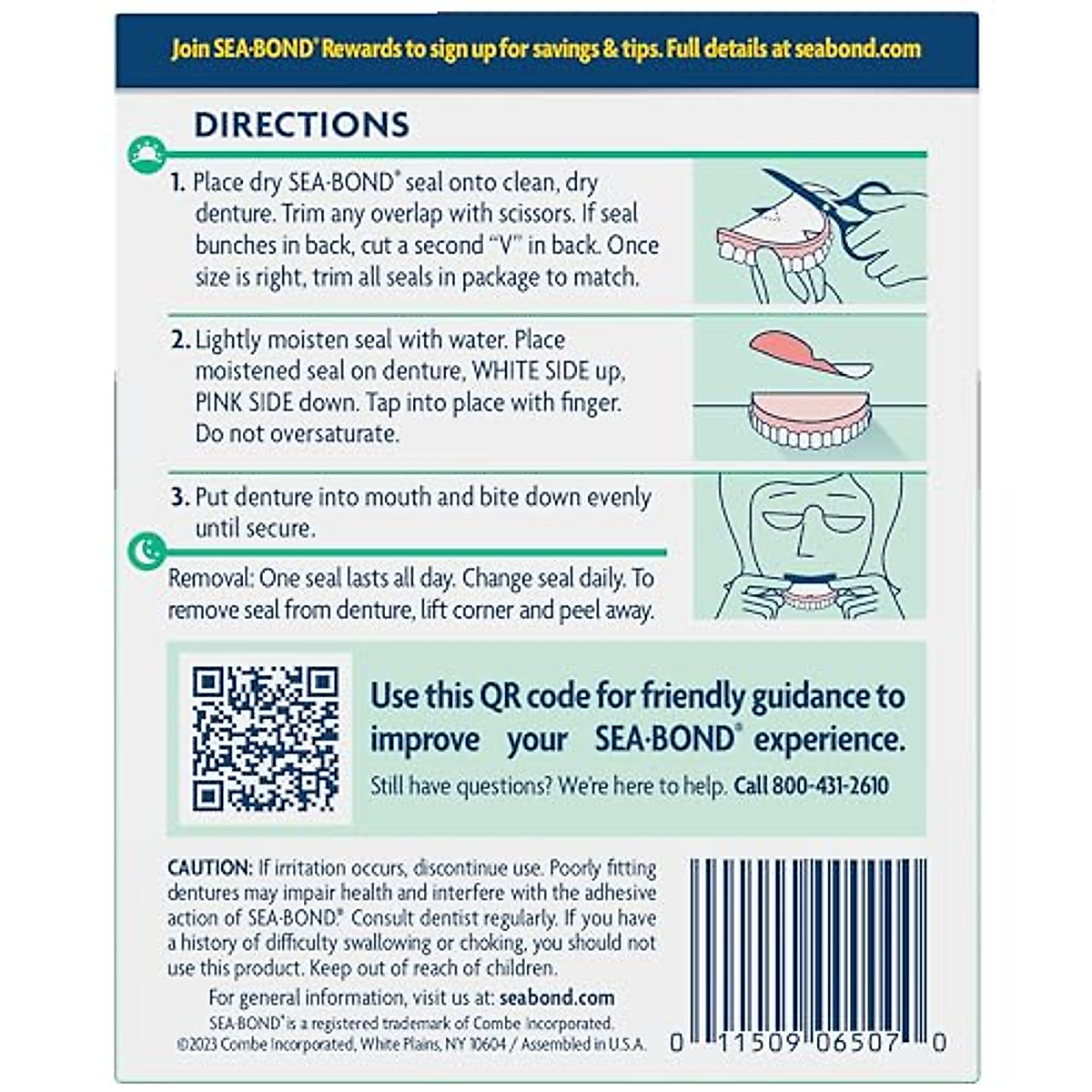 Join SEA-BOND® Rewards to sign up for savings & tips. Full details at seabond.com

DIRECTIONS

1. Place dry SEA-BOND® seal onto clean, dry denture. Trim any overlap with scissors. If seal bunches in back, cut a second "V" in back. Once size is right, trim all seals in package to match.

2. Lightly moisten seal with water. Place moistened seal on denture, WHITE SIDE up, PINK SIDE down. Tap into place with finger. Do not oversaturate.

3. Put denture into mouth and bite down evenly until secure.

Removal: One seal lasts all day. Change seal daily. To remove seal from denture, lift corner and peel away.

Use this QR code for friendly guidance to improve your SEA-BOND® experience.

Still have questions? We're here to help. Call 800-431-2610

CAUTION: If irritation occurs, discontinue use. Poorly fitting dentures may impair health and interfere with the adhesive action of SEA-BOND®. Consult dentist regularly. If you have a history of difficulty swallowing or choking, you should not use this product. Keep out of reach of children.

For general information, visit us at: seabond.com

SEA-BOND® is a registered trademark of Combe Incorporated.
©2023 Combe Incorporated, White Plains, NY 10604 / Assembled in U.S.A.

0 11509 06507 0