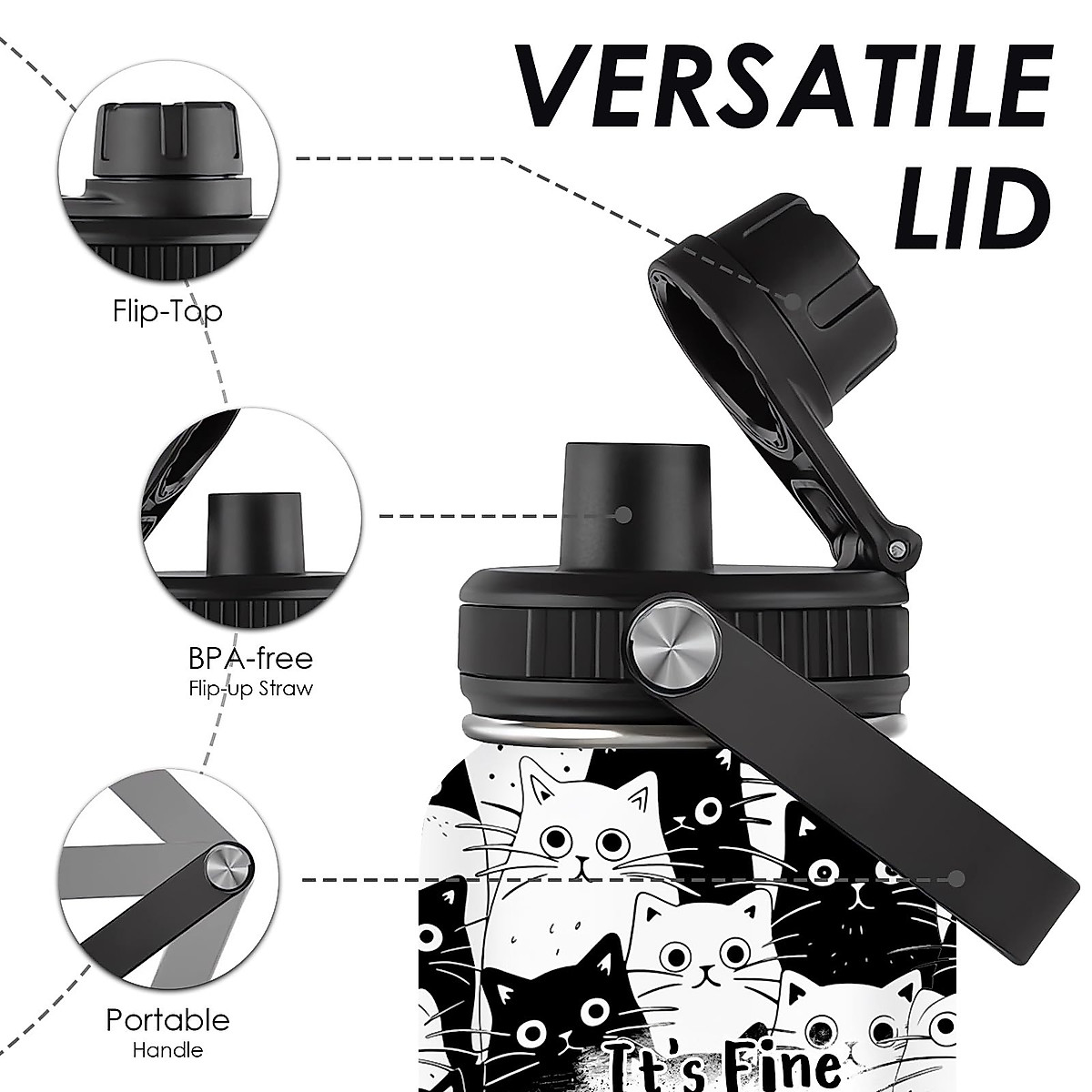 VERSATILE LID

Flip-Top

BPA-free
Flip-up Straw

Portable
Handle

It's Fine