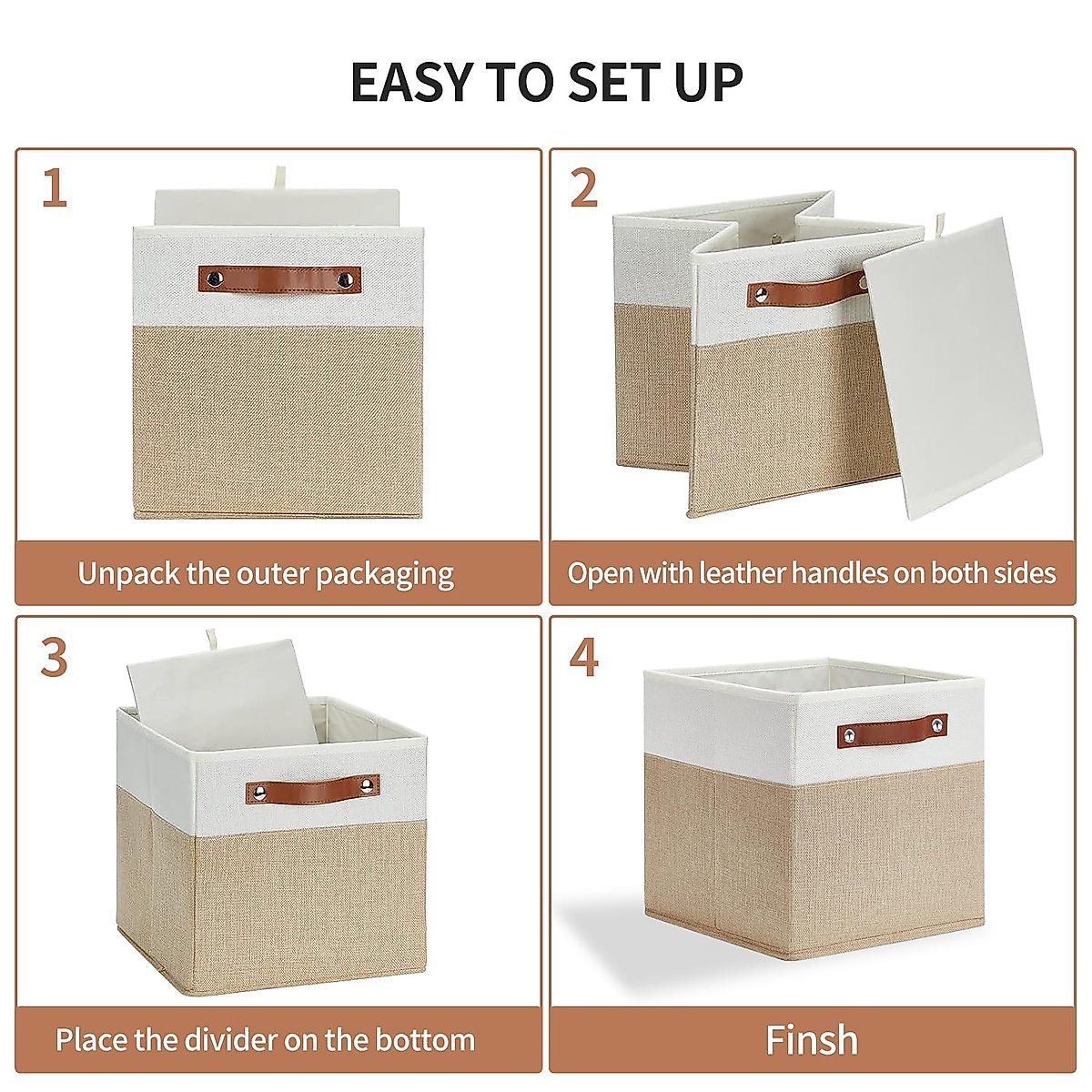 EASY TO SET UP

1

Unpack the outer packaging

2

Open with leather handles on both sides

3

Place the divider on the bottom

4

Finsh