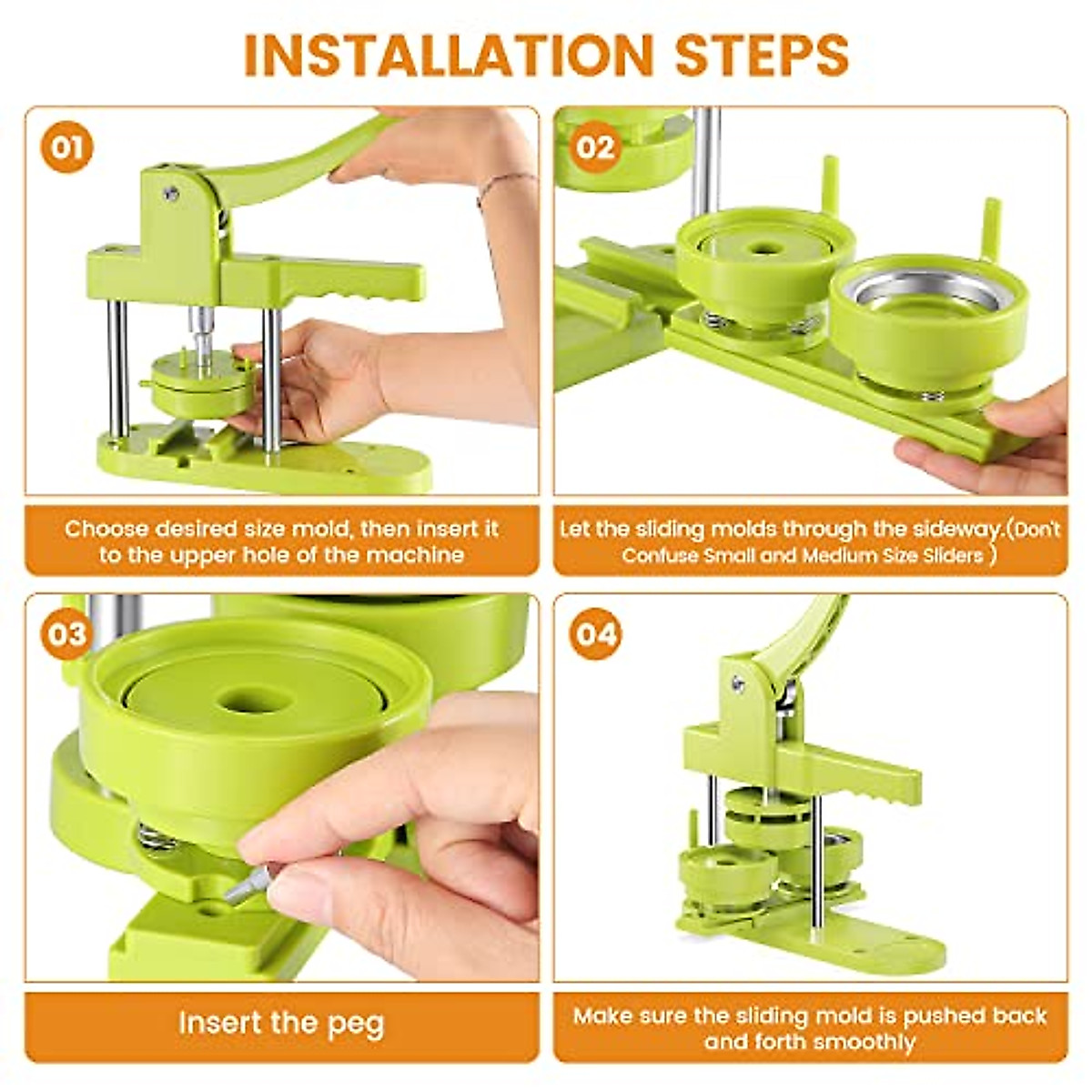 INSTALLATION STEPS

01

Choose desired size mold, then insert it to the upper hole of the machine

02

Let the sliding molds through the sideway.(Don't Confuse Small and Medium Size Sliders )

03

Insert the peg

04

Make sure the sliding mold is pushed back and forth smoothly