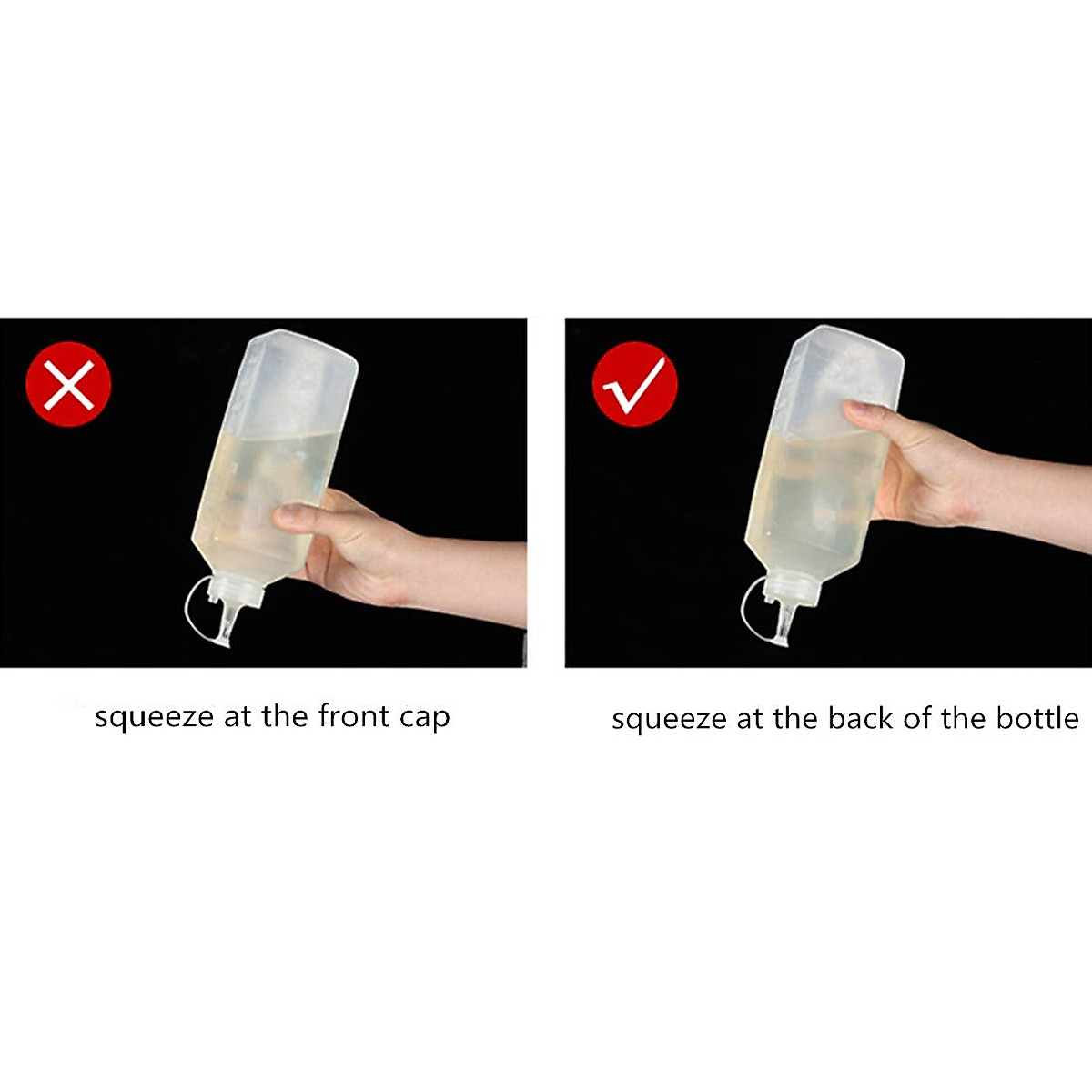 squeeze at the front cap

squeeze at the back of the bottle