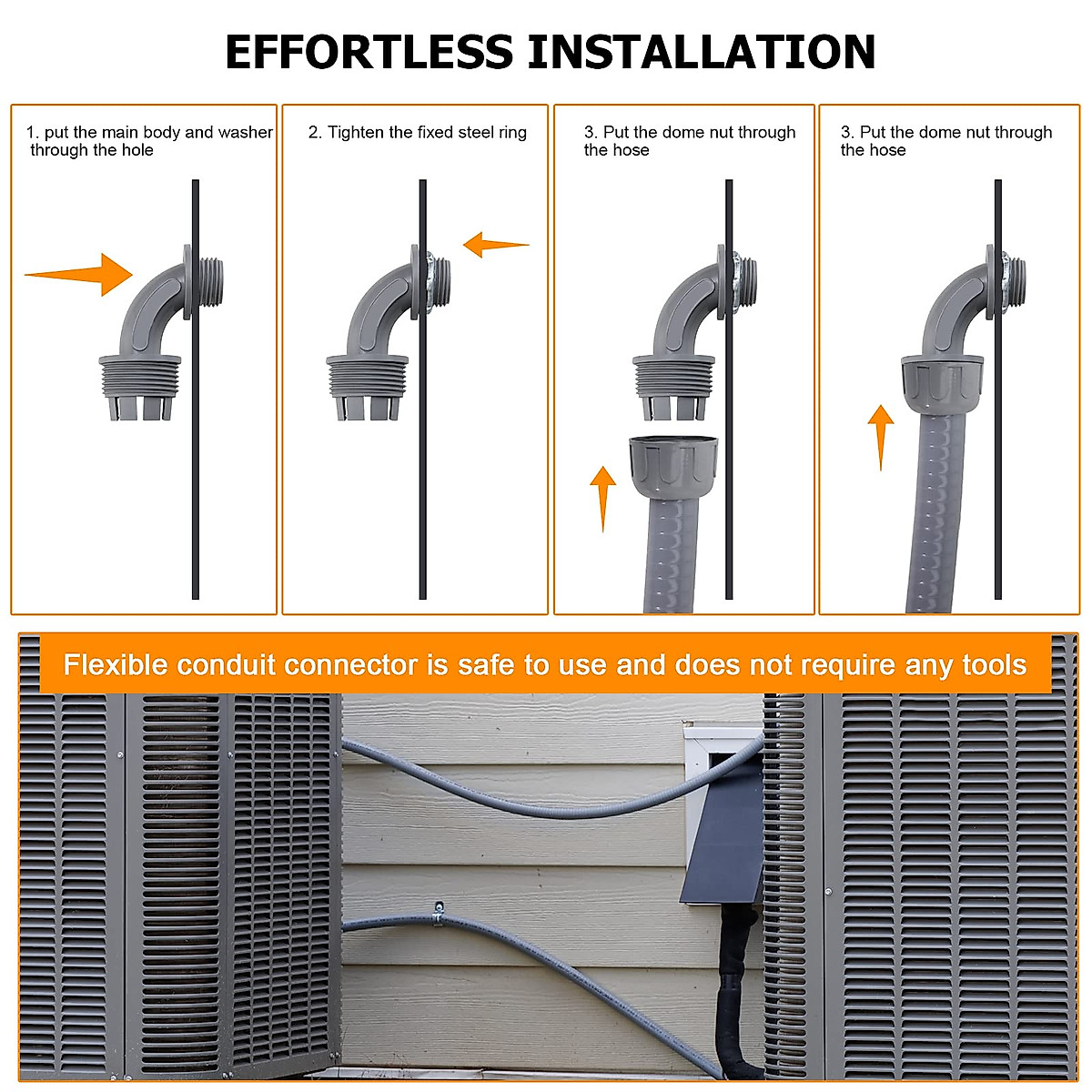 EFFORTLESS INSTALLATION

1. put the main body and washer through the hole

2. Tighten the fixed steel ring

3. Put the dome nut through the hose

3. Put the dome nut through the hose

Flexible conduit connector is safe to use and does not require any tools