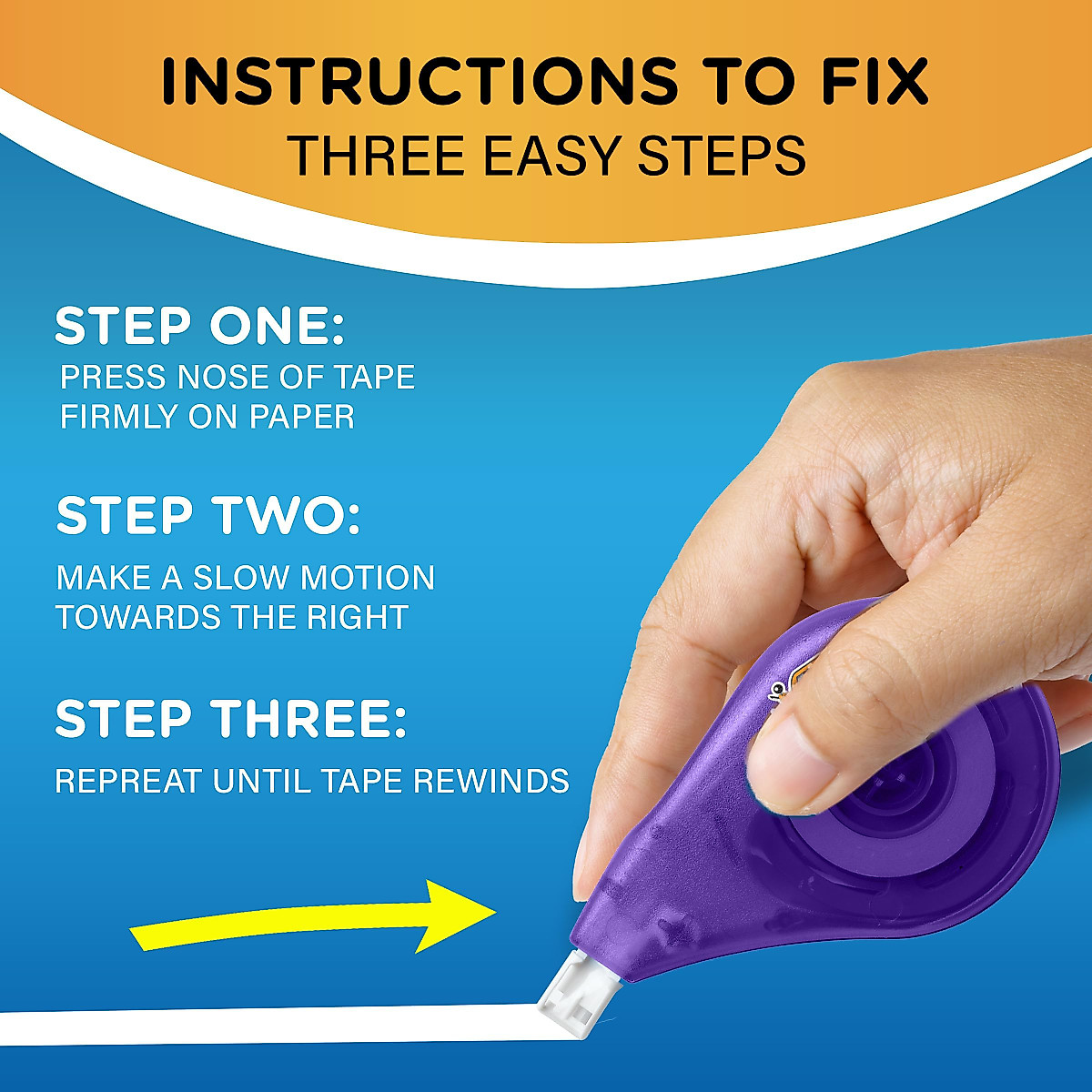 INSTRUCTIONS TO FIX
THREE EASY STEPS

STEP ONE:
PRESS NOSE OF TAPE FIRMLY ON PAPER

STEP TWO:
MAKE A SLOW MOTION TOWARDS THE RIGHT

STEP THREE:
REPREAT UNTIL TAPE REWINDS