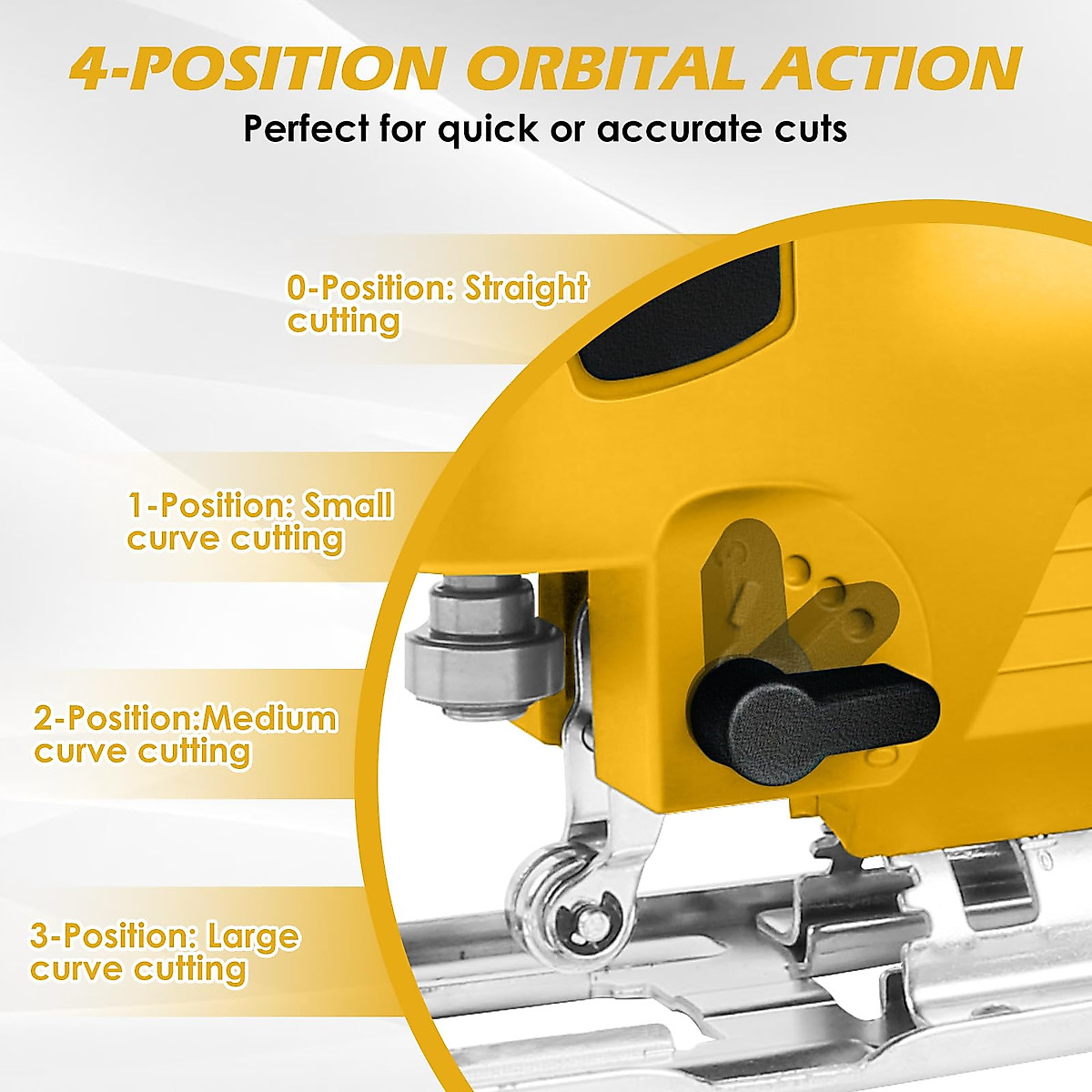 4-POSITION ORBITAL ACTION
Perfect for quick or accurate cuts

0-Position: Straight cutting

1-Position: Small curve cutting

2-Position:Medium curve cutting

3-Position: Large curve cutting