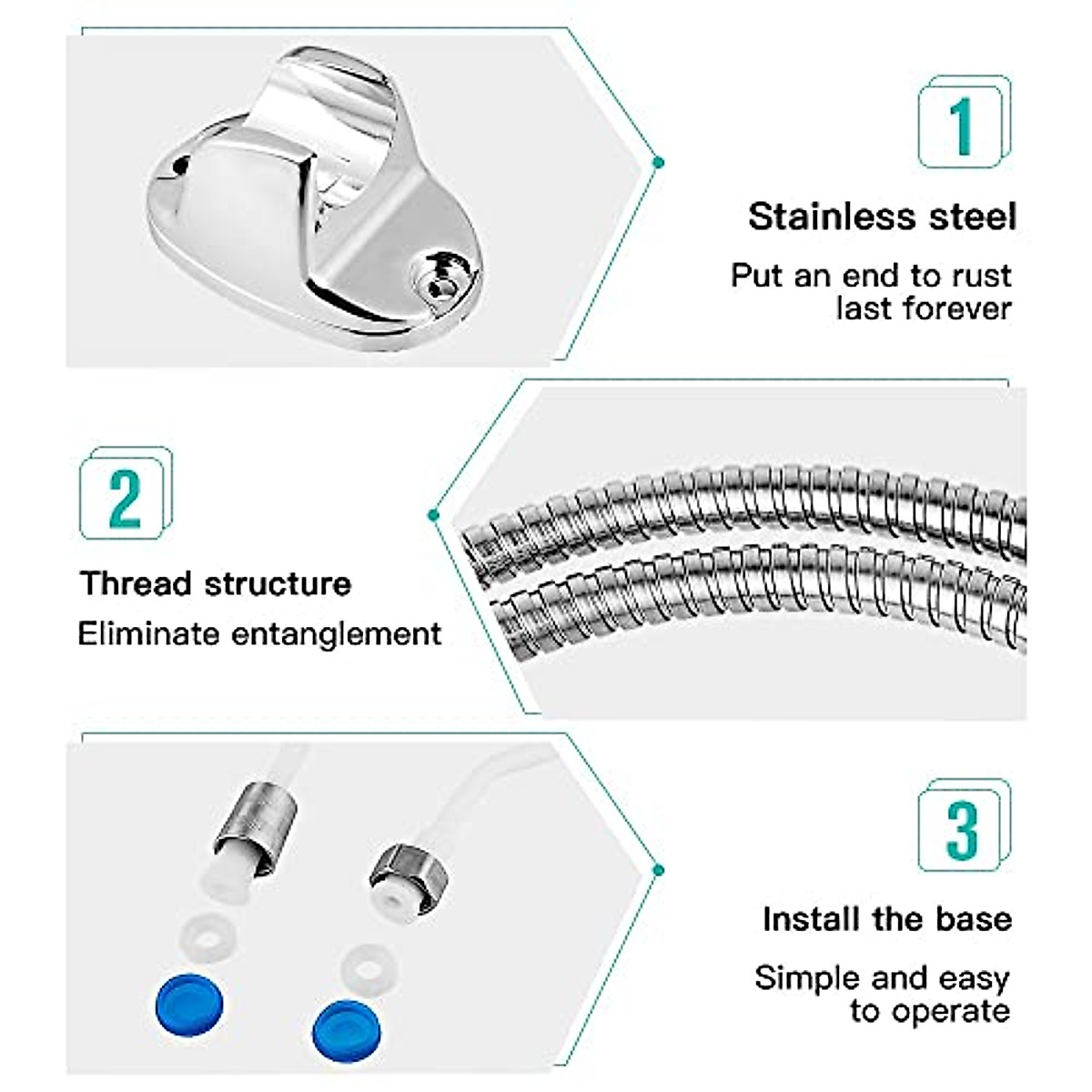 1

Stainless steel

Put an end to rust last forever

2

Thread structure

Eliminate entanglement

3

Install the base

Simple and easy to operate