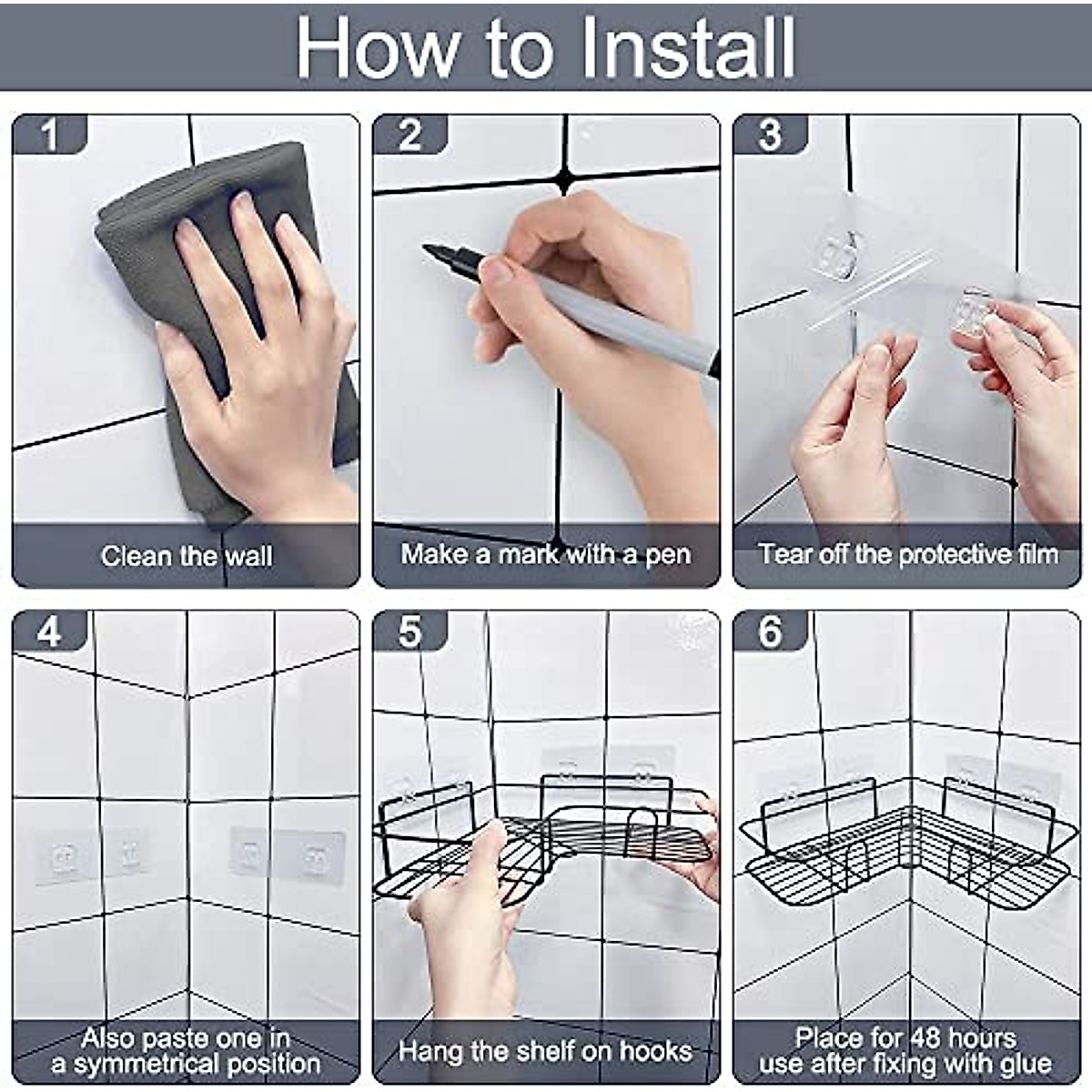 How to Install

1

Clean the wall

2

Make a mark with a pen

3

Tear off the protective film

4

Also paste one in a symmetrical position

5

Hang the shelf on hooks

6

Place for 48 hours use after fixing with glue