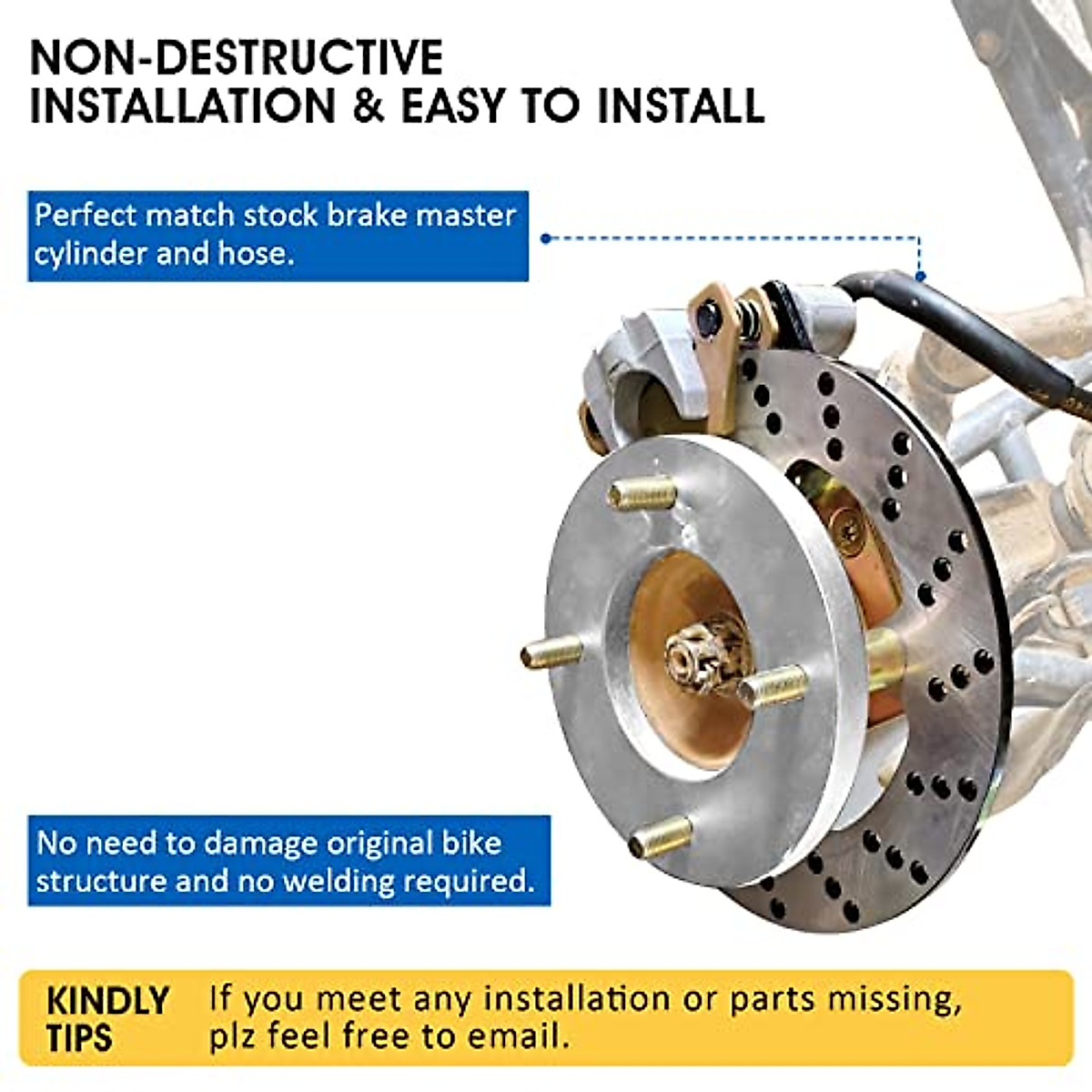 NON-DESTRUCTIVE
INSTALLATION & EASY TO INSTALL

Perfect match stock brake master cylinder and hose.

No need to damage original bike structure and no welding required.

KINDLY TIPS

If you meet any installation or parts missing, plz feel free to email.