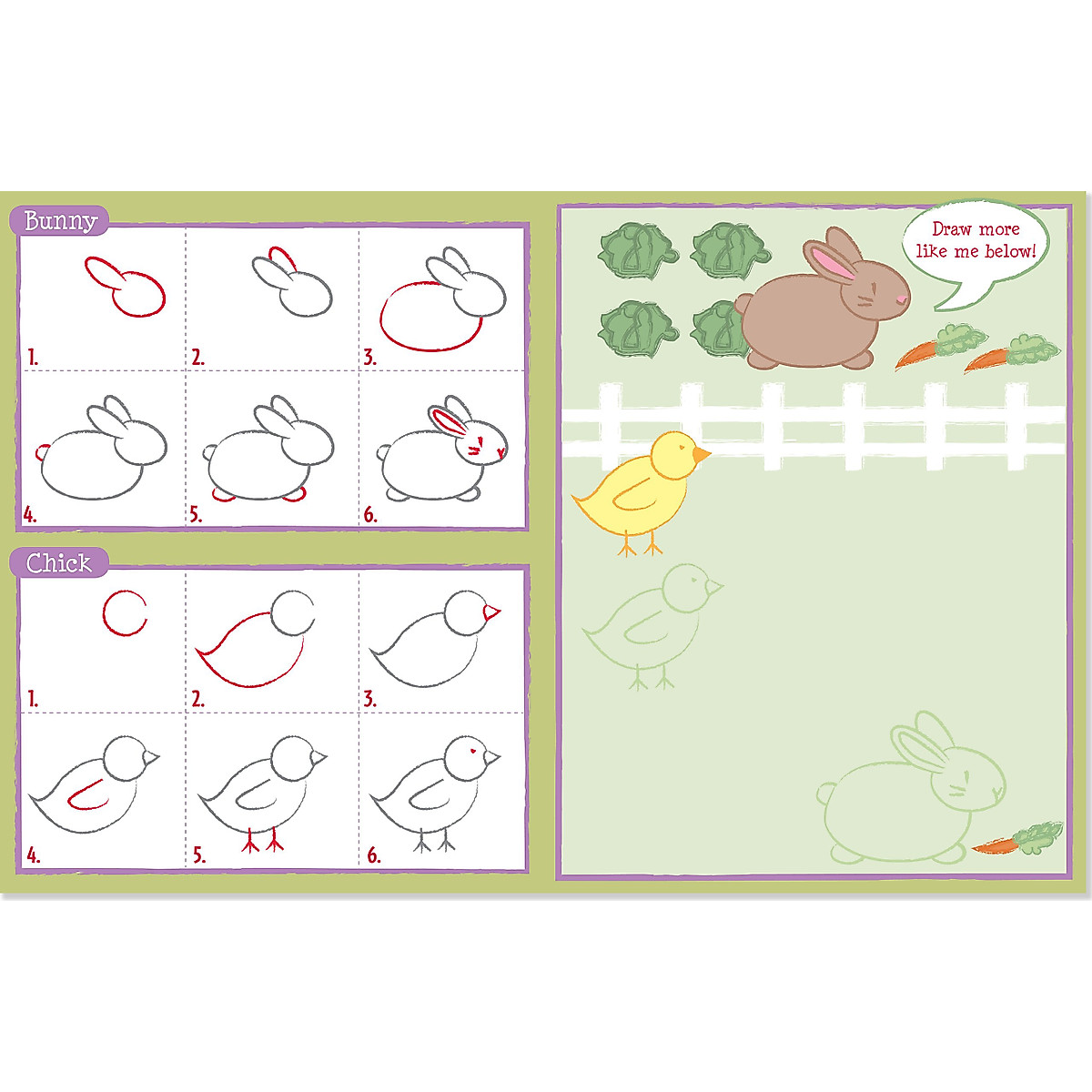 Bunny

1. 2. 3.

4. 5. 6.

Chick

1. 2. 3.

4. 5. 6.

Draw more like me below!